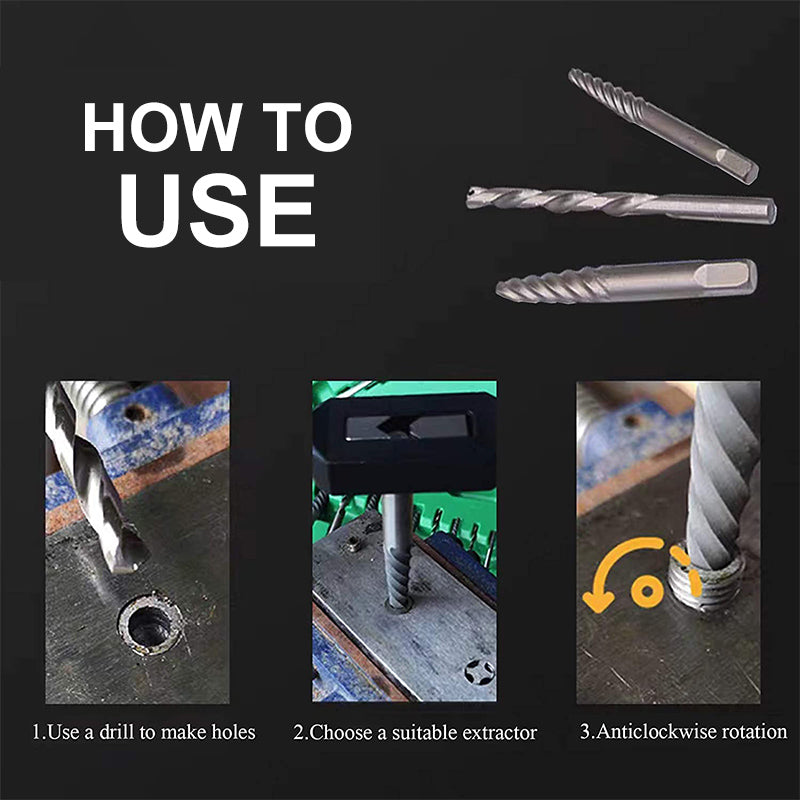 HOW TO
USE

1.Use a drill to make holes

2.Choose a suitable extractor

3.Anticlockwise rotation