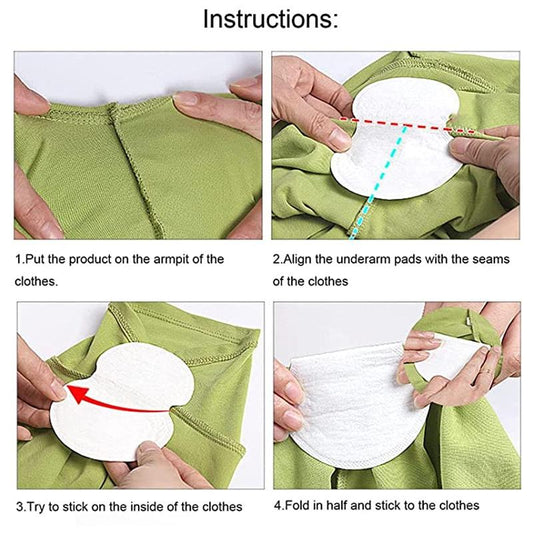 Instructions:

1.Put the product on the armpit of the clothes.

2.Align the underarm pads with the seams of the clothes

3.Try to stick on the inside of the clothes

4.Fold in half and stick to the clothes