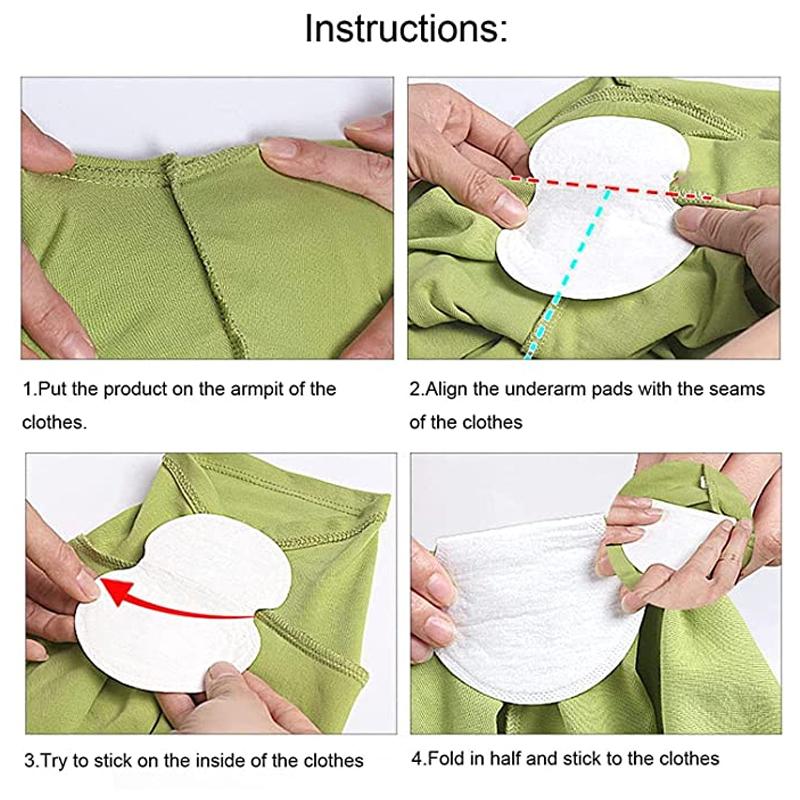 Instructions:

1.Put the product on the armpit of the clothes.

2.Align the underarm pads with the seams of the clothes

3.Try to stick on the inside of the clothes

4.Fold in half and stick to the clothes