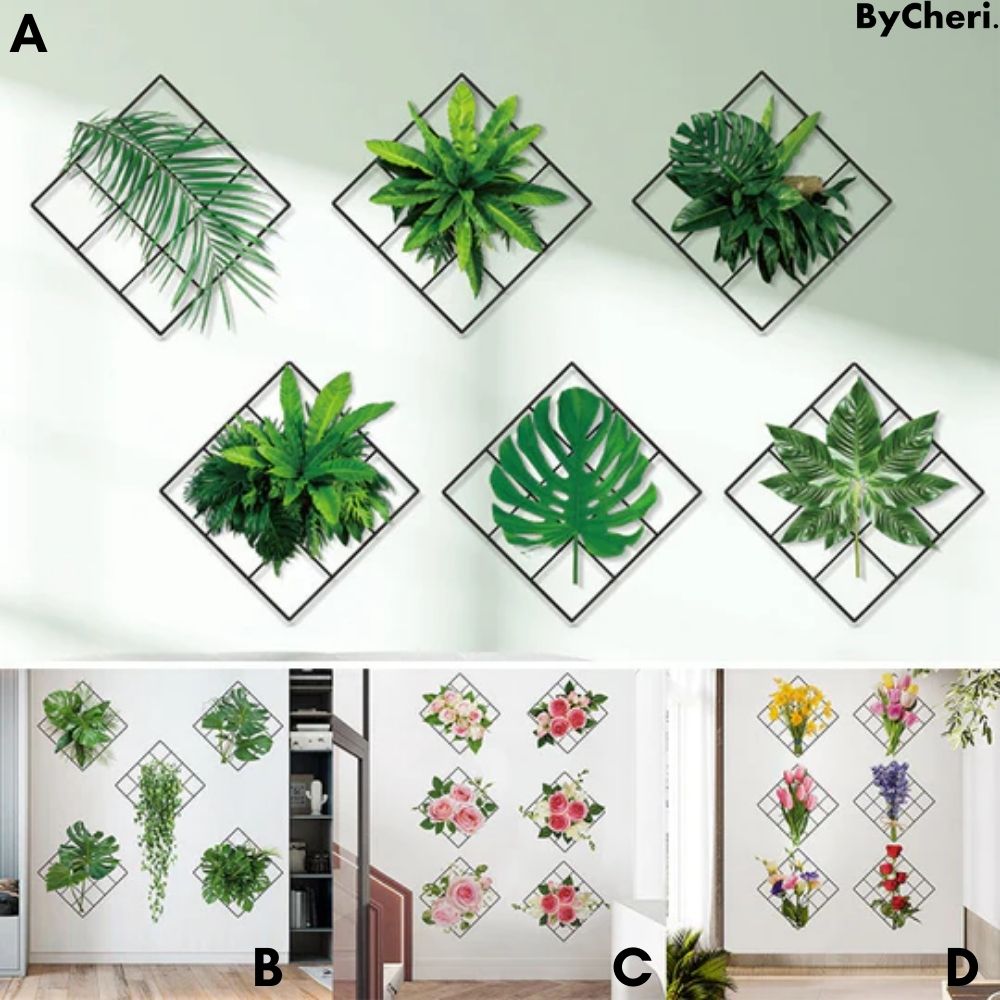 A

ByCheri.

B

C

D