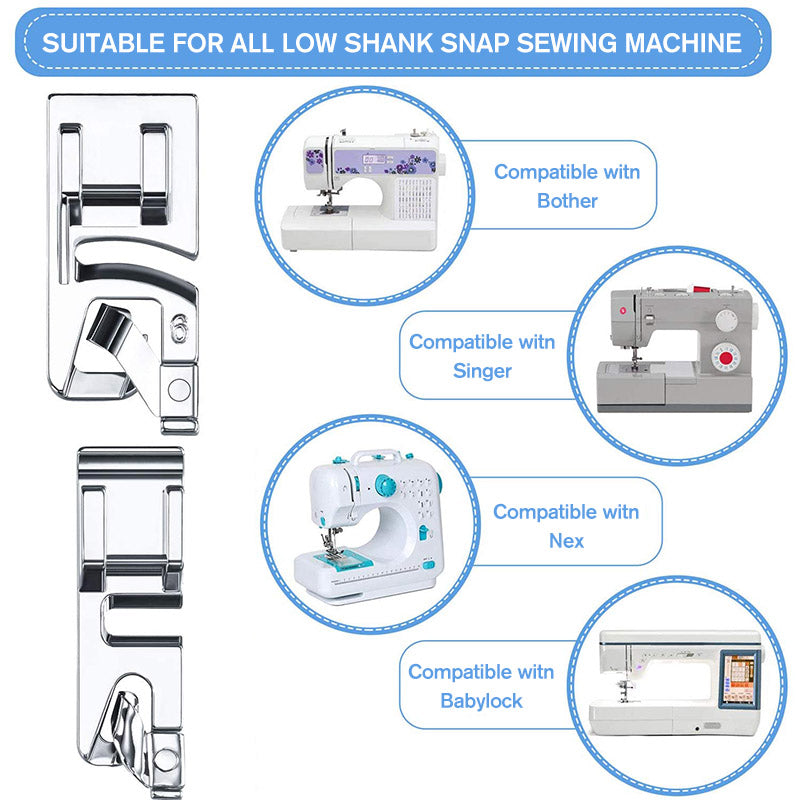 SUITABLE FOR ALL LOW SHANK SNAP SEWING MACHINE

6

Compatible witn Bother

Compatible witn Singer

Compatible witn Nex

Compatible witn Babylock