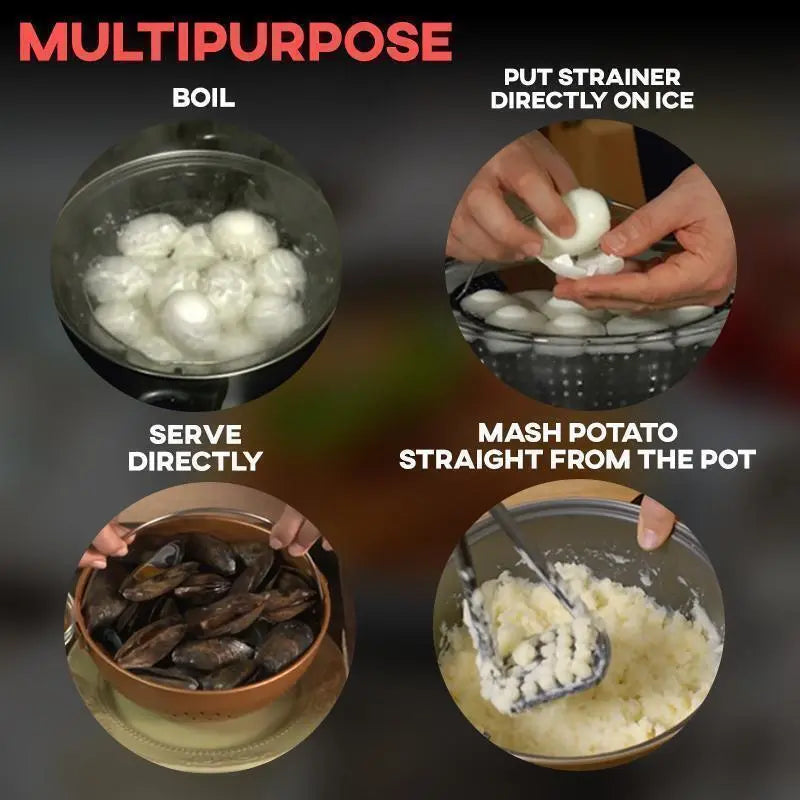 MULTIPURPOSE

BOIL

PUT STRAINER DIRECTLY ON ICE

SERVE DIRECTLY

MASH POTATO STRAIGHT FROM THE POT