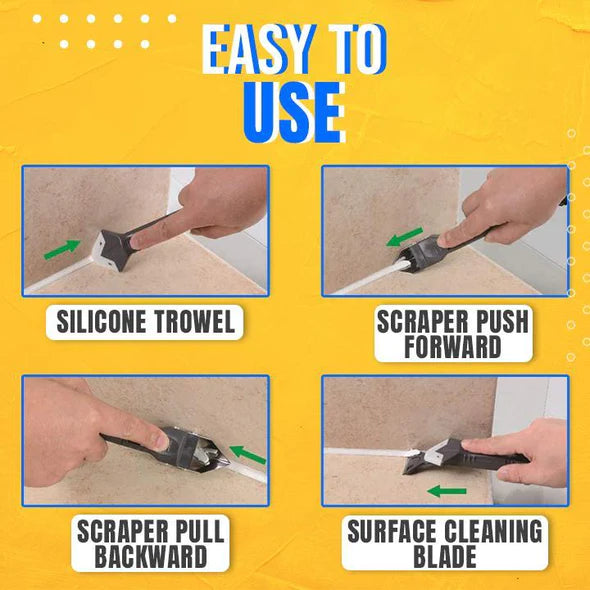 EASY TO USE

SILICONE TROWEL

SCRAPER PUSH FORWARD

SCRAPER PULL BACKWARD

SURFACE CLEANING BLADE