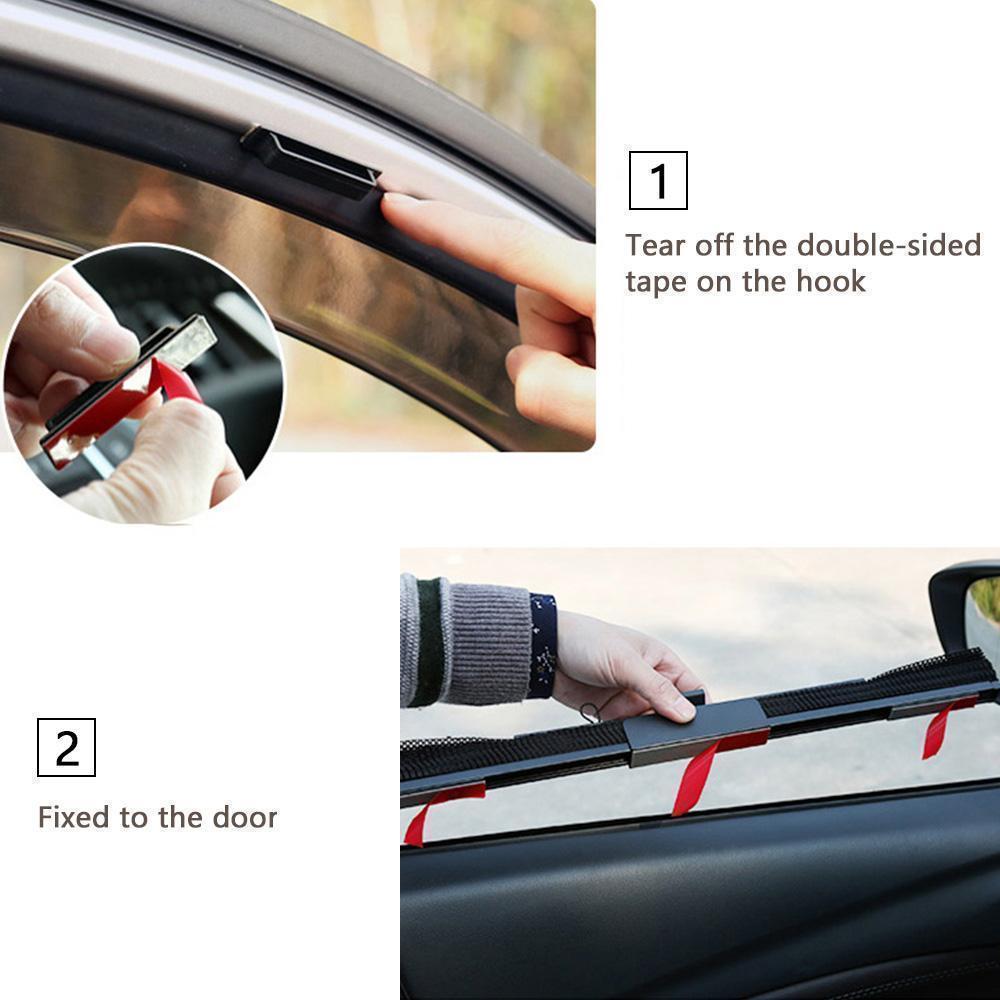 1

Tear off the double-sided tape on the hook

2

Fixed to the door