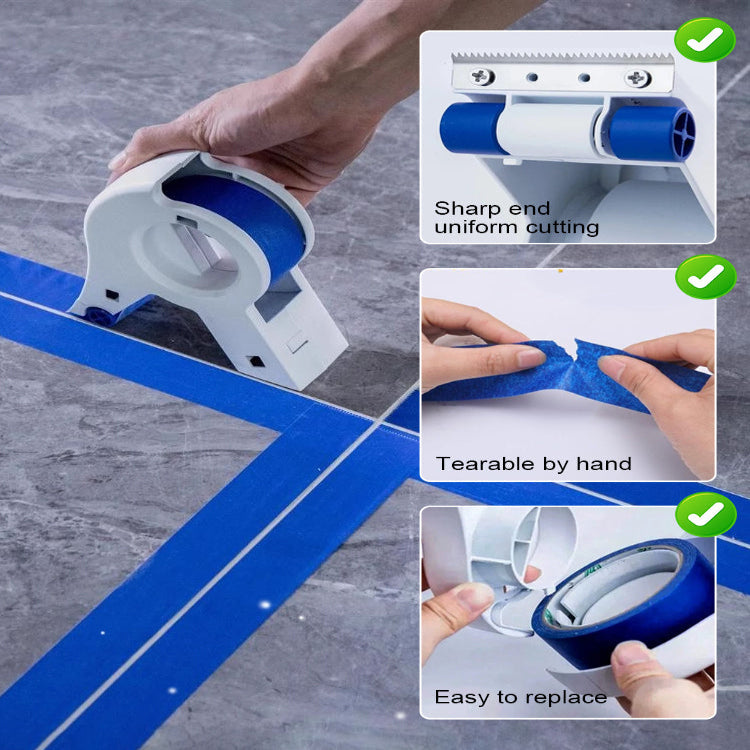 Sharp end
uniform cutting

Tearable by hand

Easy to replace