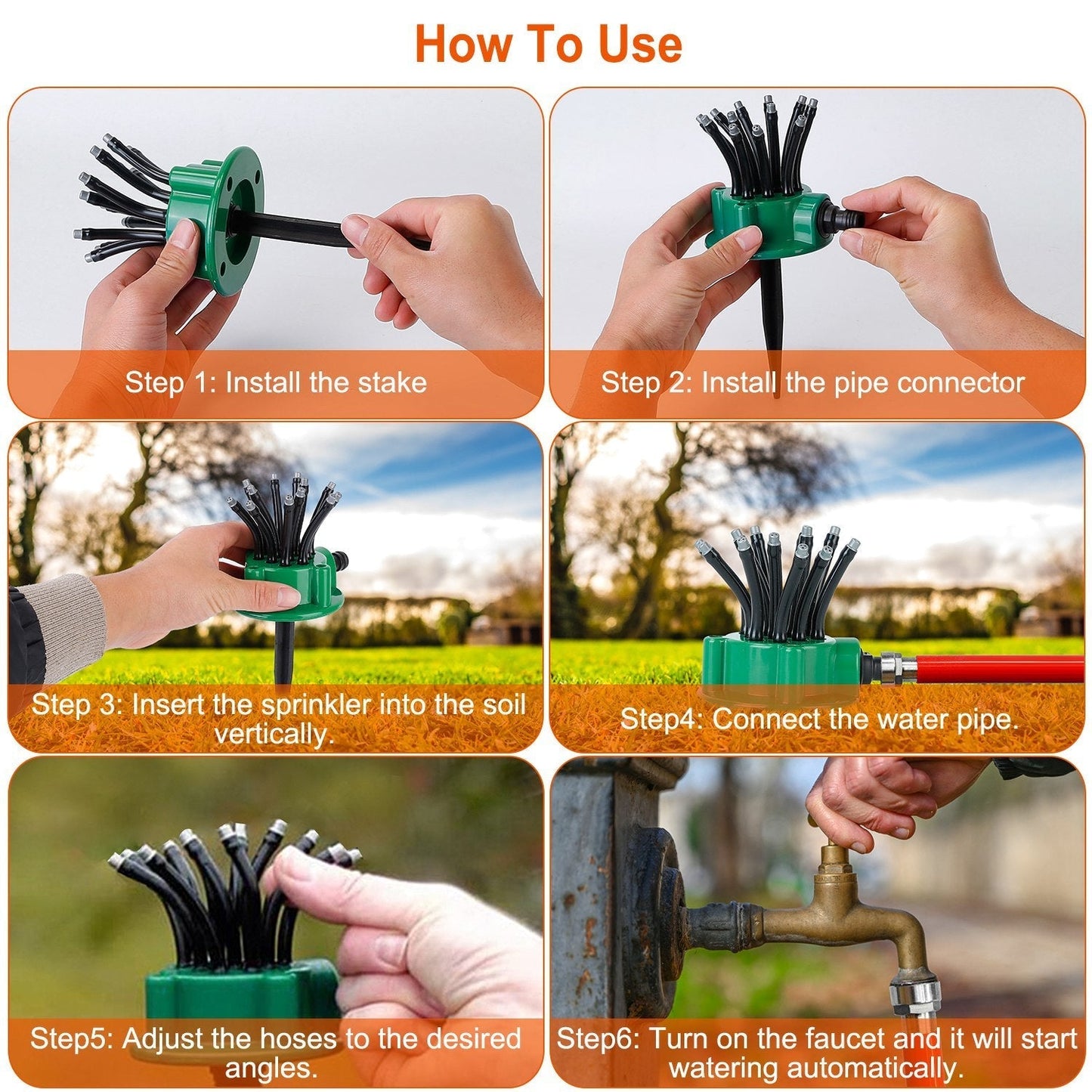 How To Use

Step 1: Install the stake

Step 2: Install the pipe connector

Step 3: Insert the sprinkler into the soil vertically.

Step4: Connect the water pipe.

Step5: Adjust the hoses to the desired angles.

Step6: Turn on the faucet and it will start watering automatically.