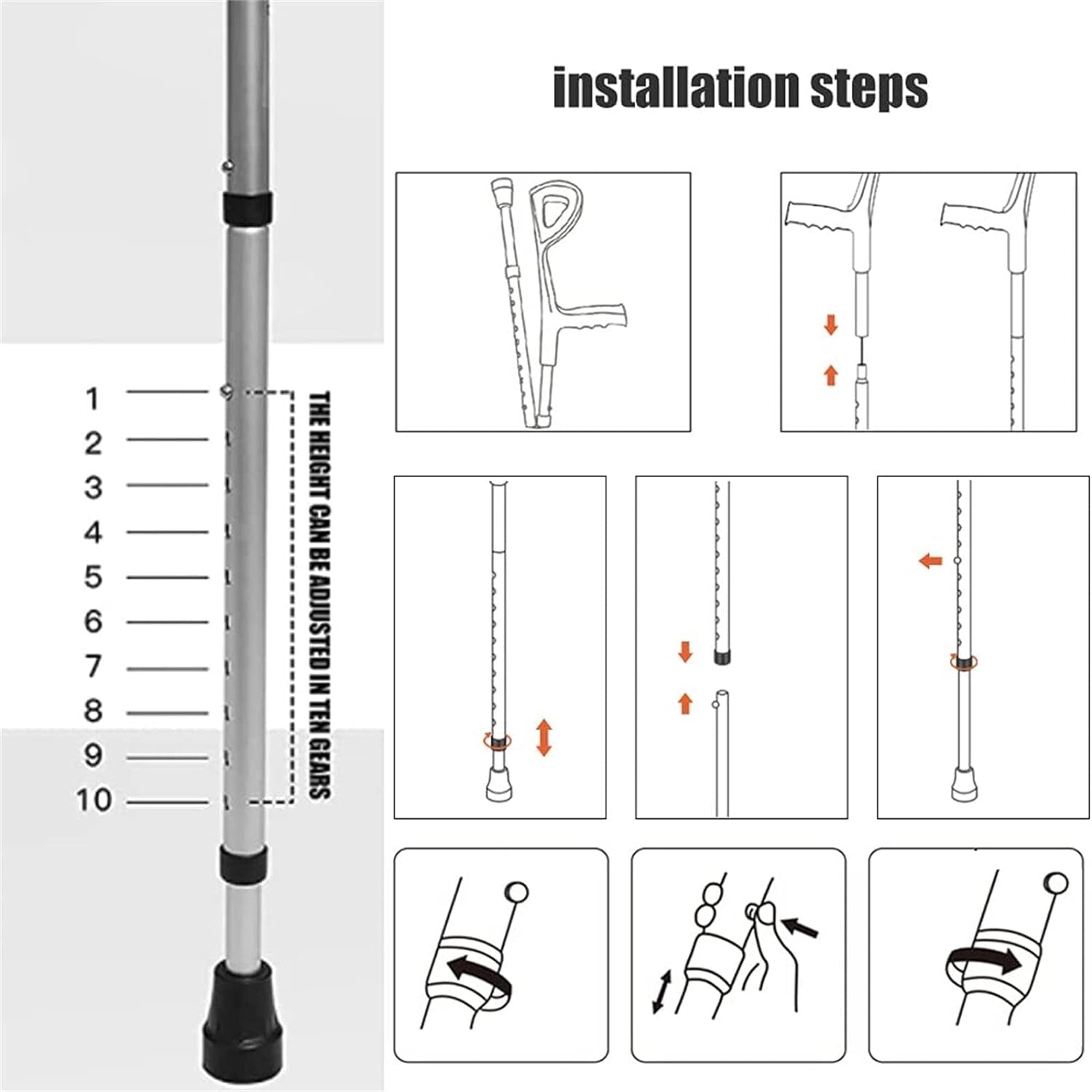 installation steps

1
2
3
4
5
6
7
8
9
10

THE HEIGHT CAN BE ADJUSTED IN TEN GEARS