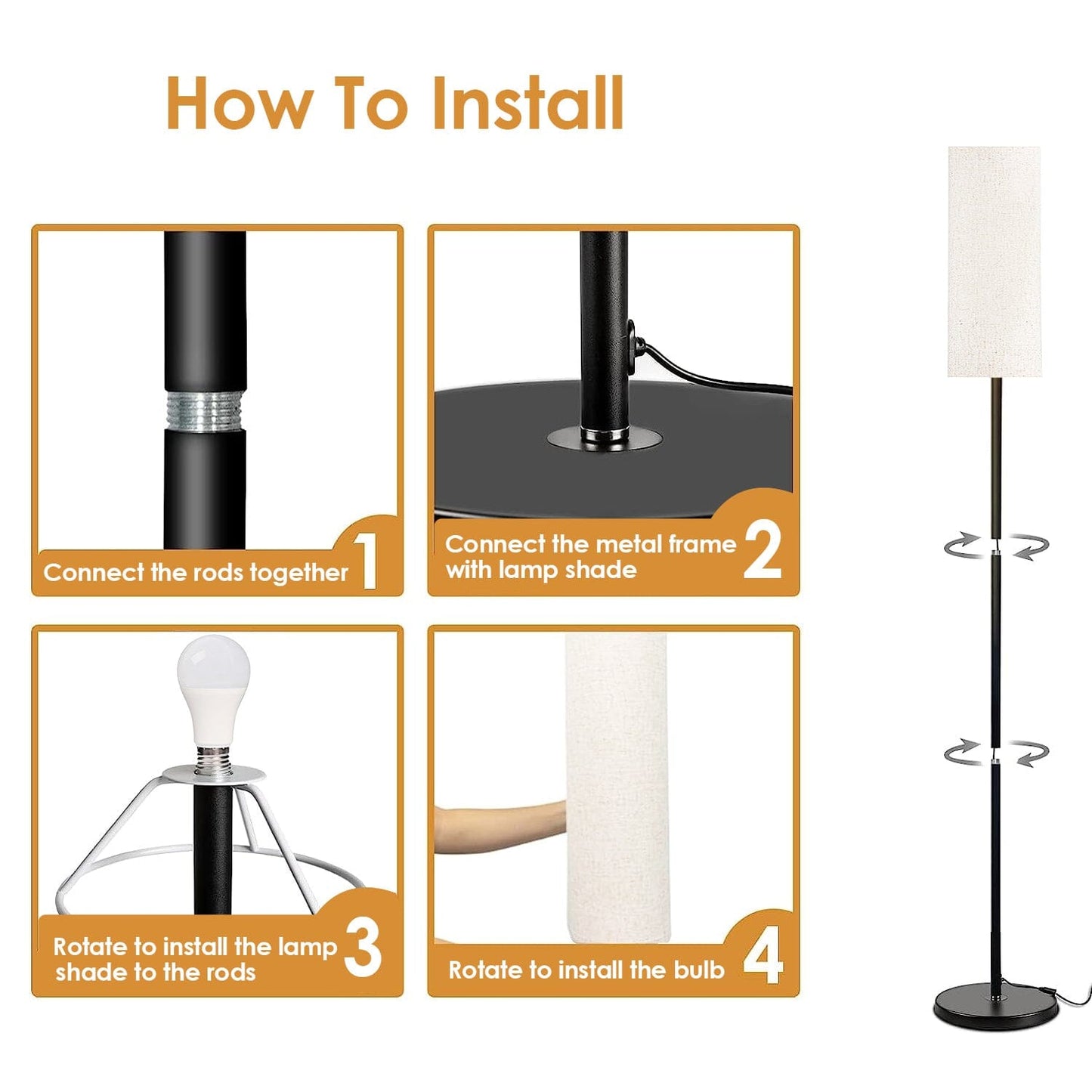 How To Install

Connect the rods together 1

Connect the metal frame with lamp shade 2

Rotate to install the lamp shade to the rods 3

Rotate to install the bulb 4