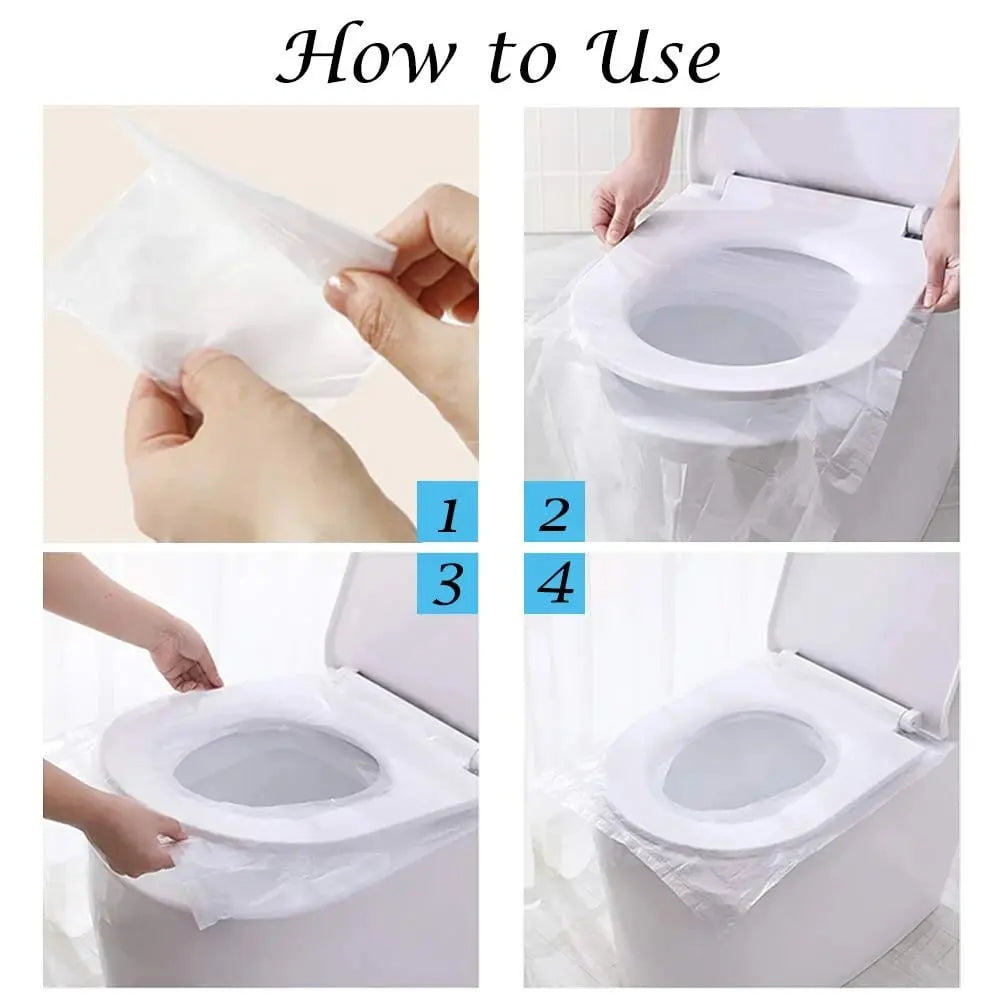 How to Use

1

2

3

4