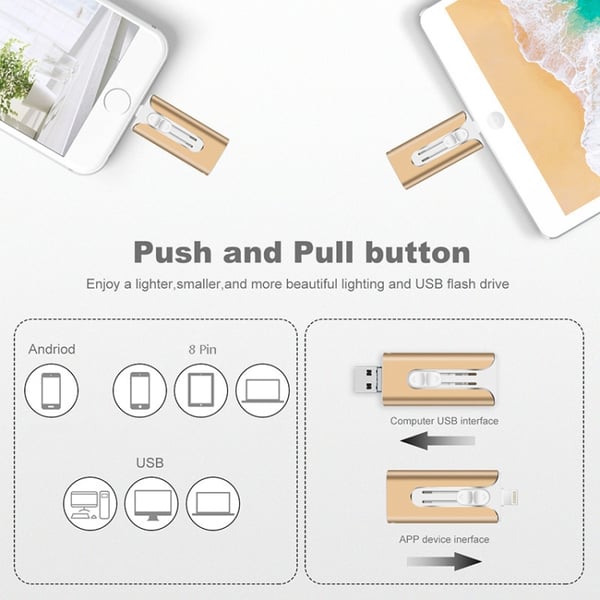 Push and Pull button

Enjoy a lighter,smaller,and more beautiful lighting and USB flash drive

Andriod

8 Pin

USB

Computer USB interface

APP device inerface