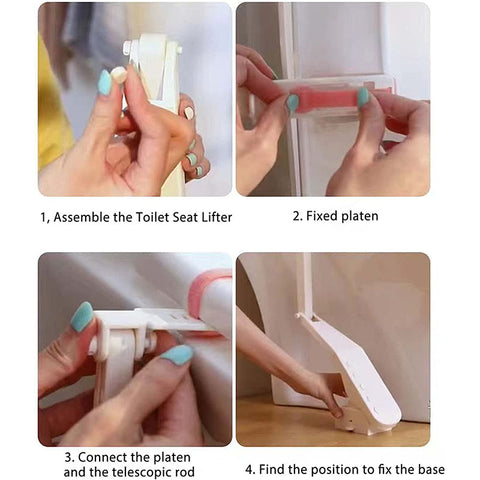 1, Assemble the Toilet Seat Lifter

2. Fixed platen

3. Connect the platen and the telescopic rod

4. Find the position to fix the base