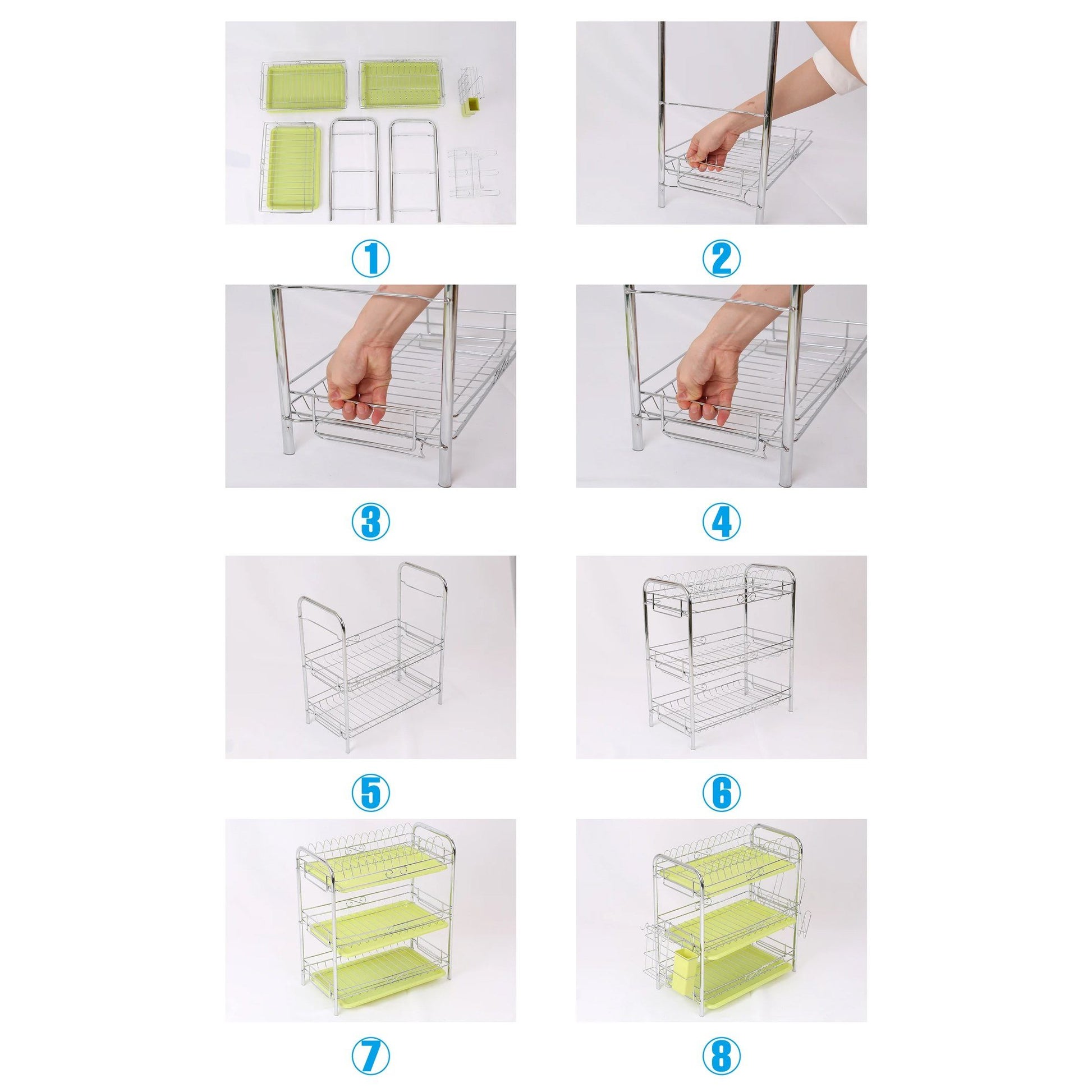 1

2

3

4

5

6

7

8