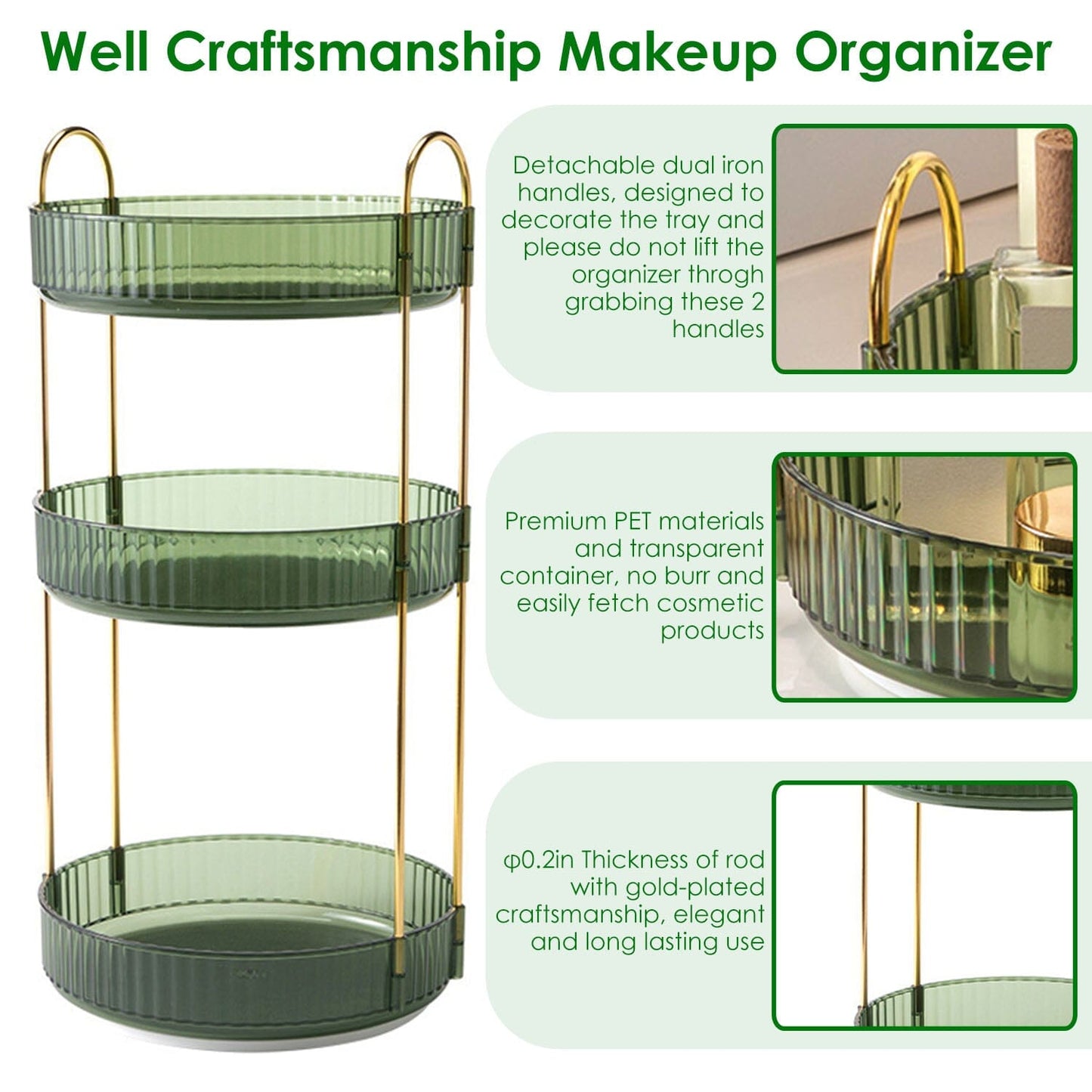 Well Craftsmanship Makeup Organizer

Detachable dual iron handles, designed to decorate the tray and please do not lift the organizer throgh grabbing these 2 handles

Premium PET materials and transparent container, no burr and easily fetch cosmetic products

φ0.2in Thickness of rod with gold-plated craftsmanship, elegant and long lasting use