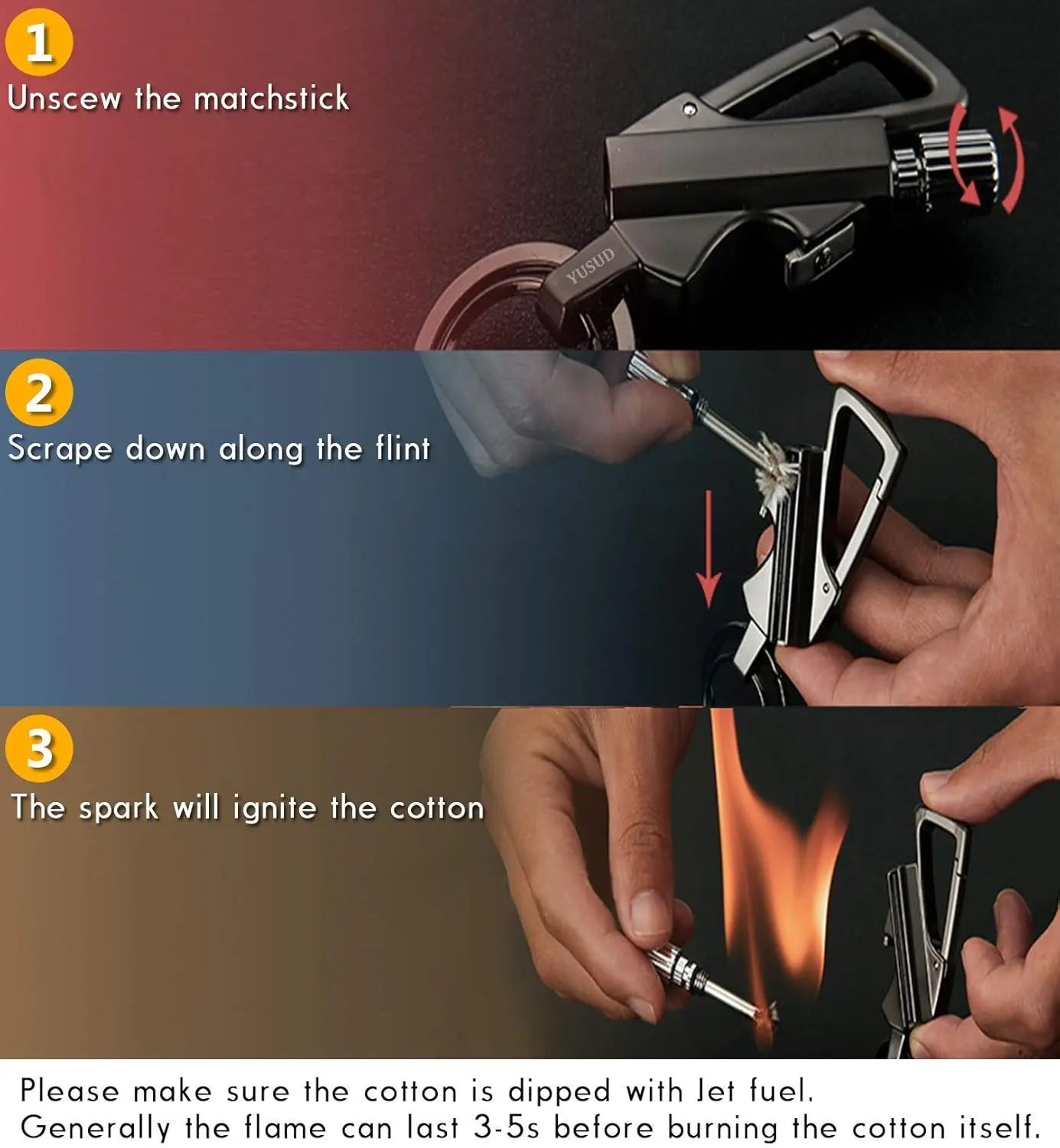 1
Unscew the matchstick

YUSUD

2
Scrape down along the flint

3
The spark will ignite the cotton

Please make sure the cotton is dipped with Jet fuel.
Generally the flame can last 3-5s before burning the cotton itself.