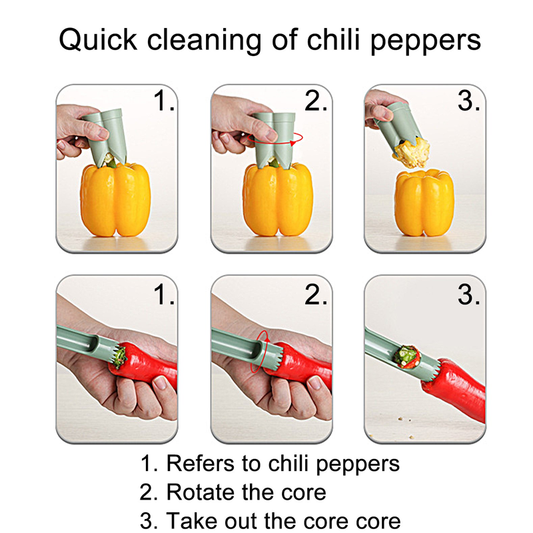 Quick cleaning of chili peppers

1.

2.

3.

1.

2.

3.

1. Refers to chili peppers
2. Rotate the core
3. Take out the core core