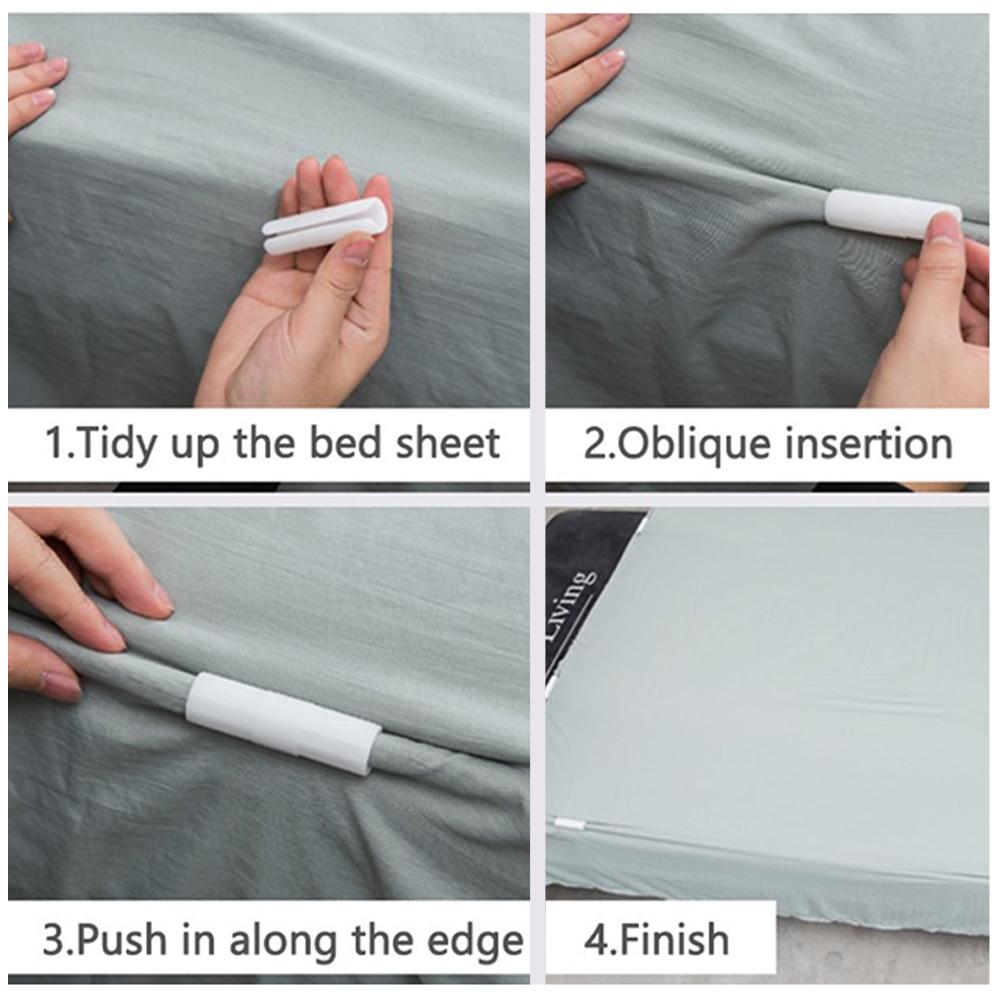 1.Tidy up the bed sheet

2.Oblique insertion

3.Push in along the edge

Living

4.Finish