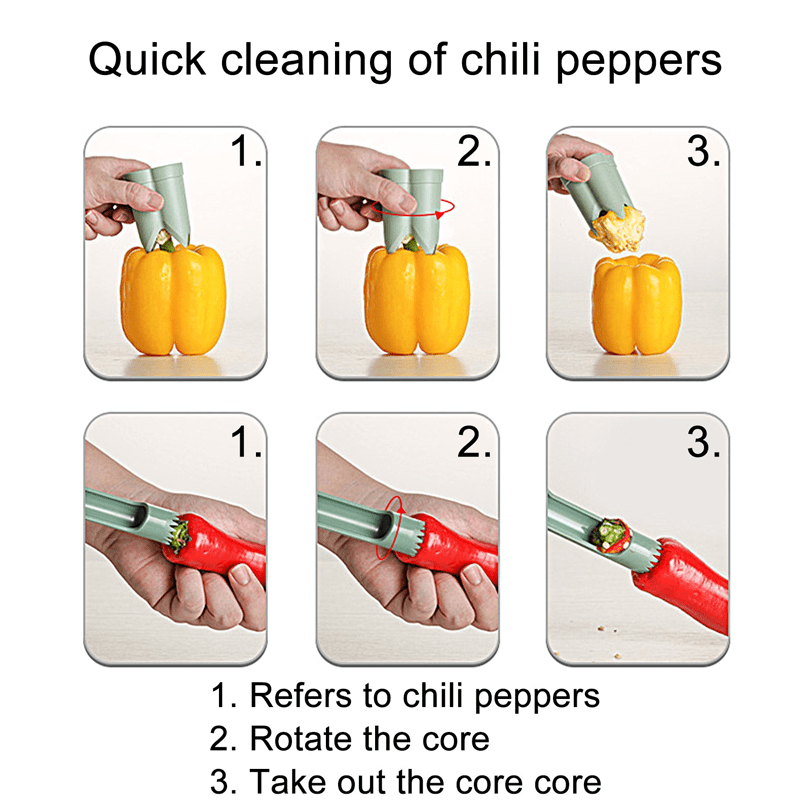 Quick cleaning of chili peppers

1.

2.

3.

1.

2.

3.

1. Refers to chili peppers
2. Rotate the core
3. Take out the core core