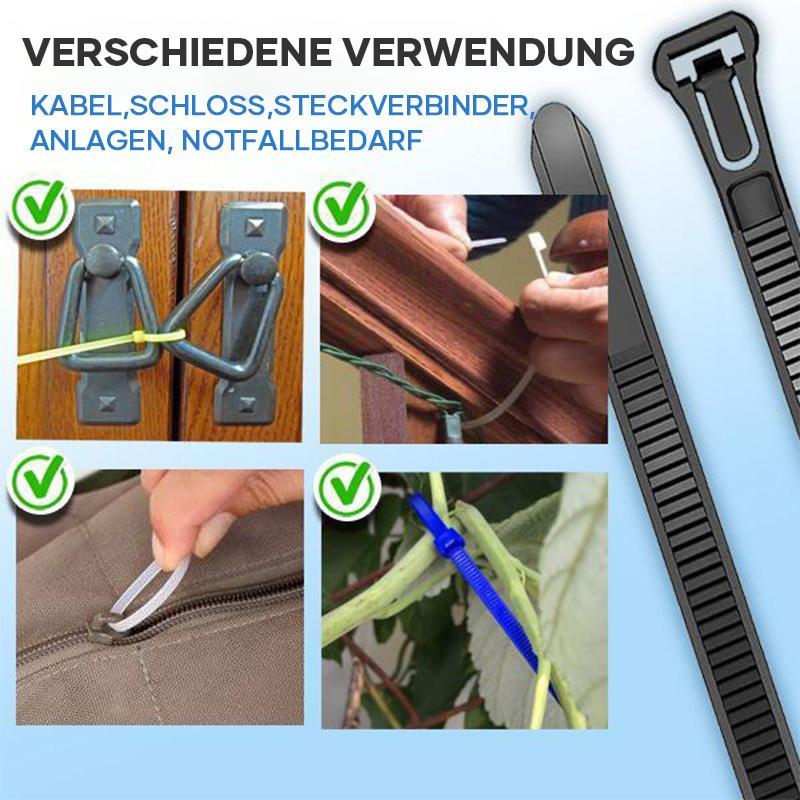 VERSCHIEDENE VERWENDUNG

KABEL,SCHLOSS,STECKVERBINDER, ANLAGEN, NOTFALLBEDARF