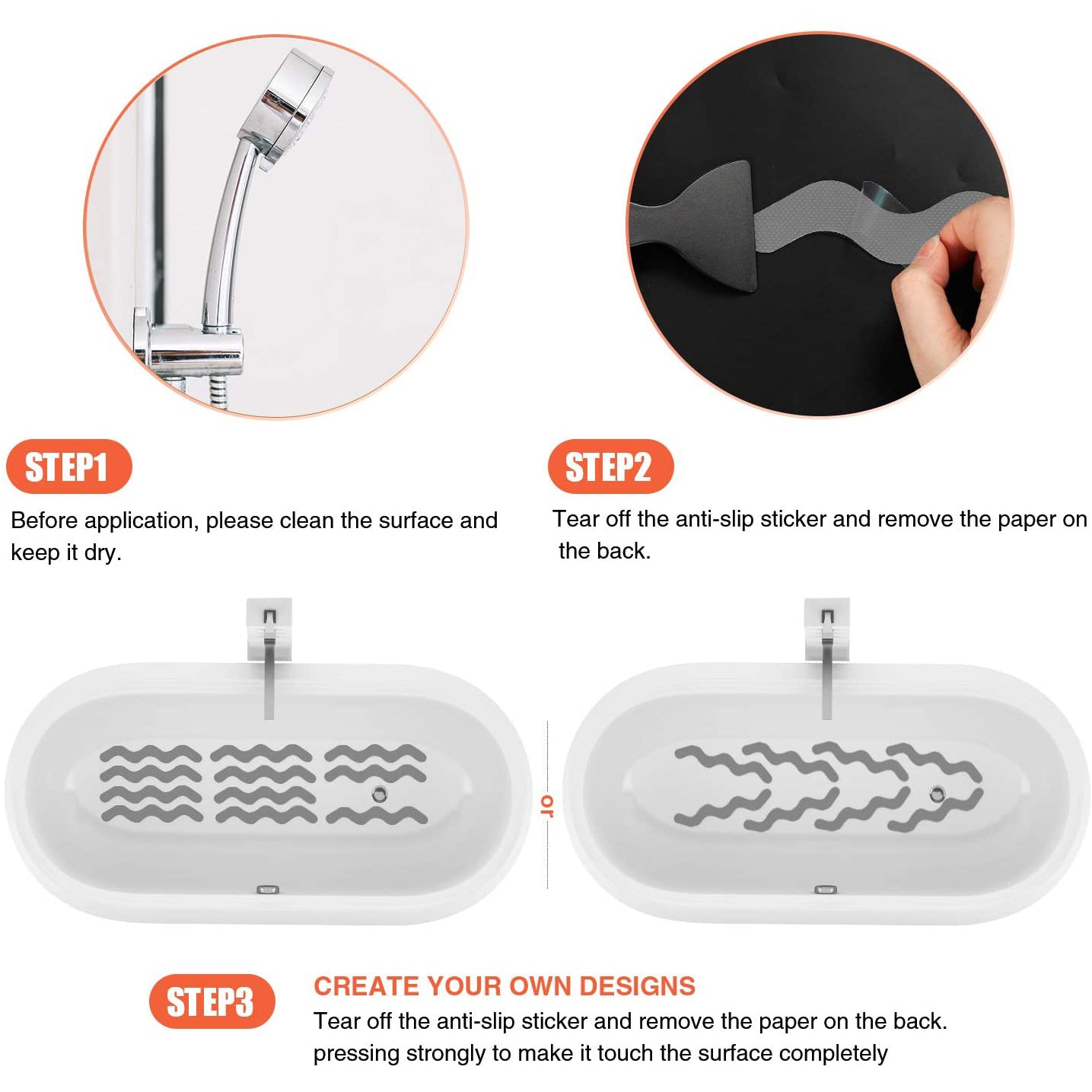 STEP1

Before application, please clean the surface and keep it dry.

STEP2

Tear off the anti-slip sticker and remove the paper on the back.

or

STEP3

CREATE YOUR OWN DESIGNS

Tear off the anti-slip sticker and remove the paper on the back. pressing strongly to make it touch the surface completely