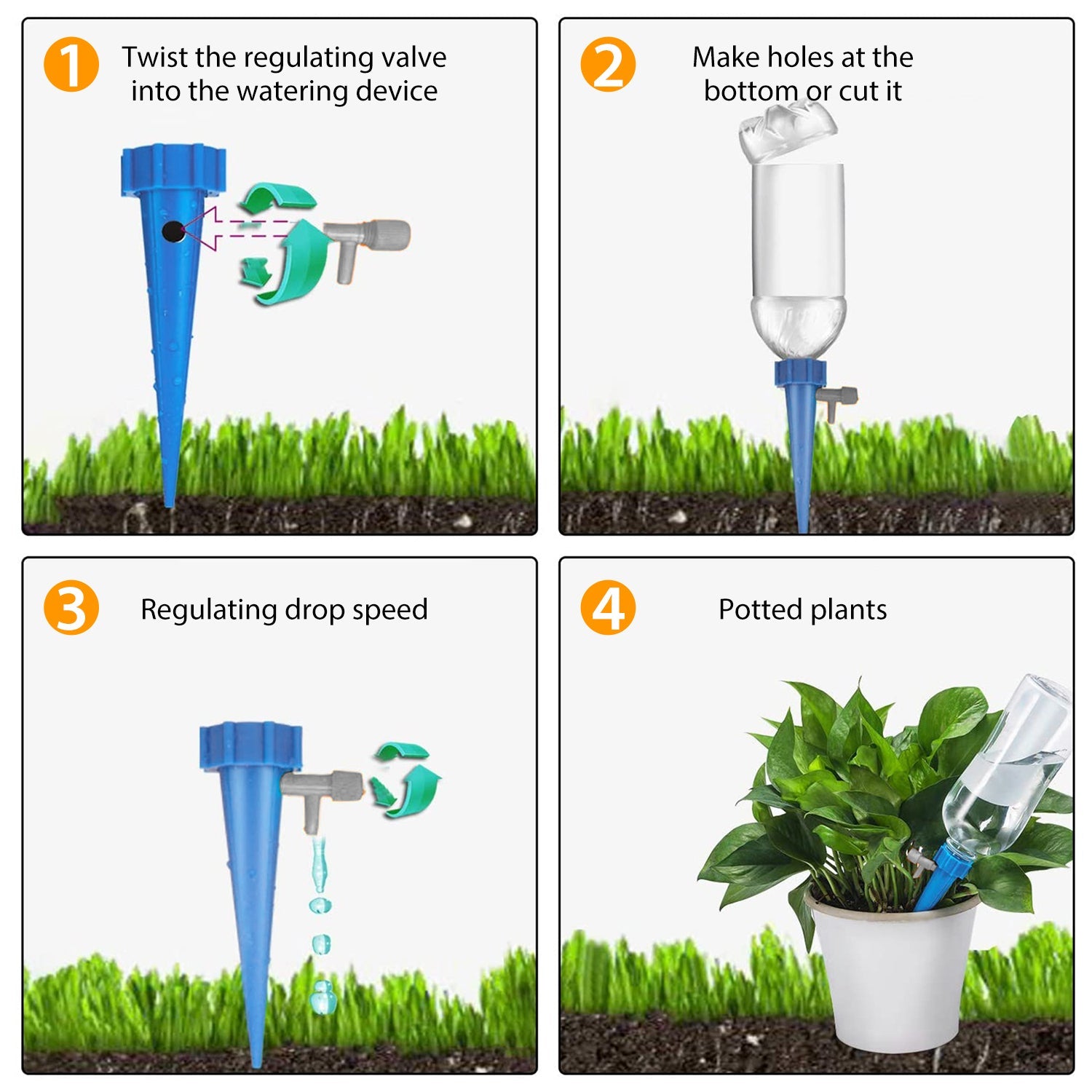 1 Twist the regulating valve into the watering device

2 Make holes at the bottom or cut it

3 Regulating drop speed

4 Potted plants