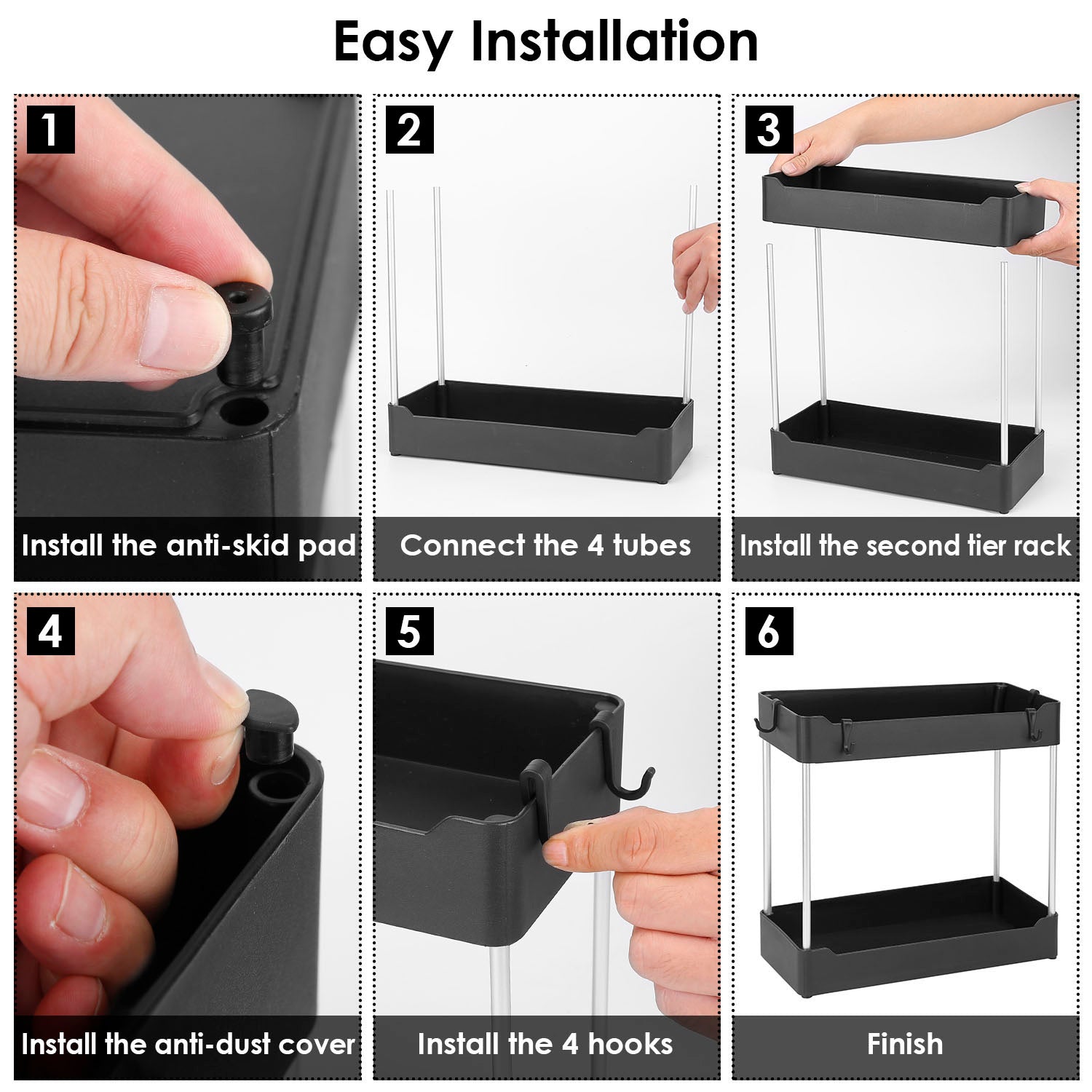 Easy Installation

1
Install the anti-skid pad

2
Connect the 4 tubes

3
Install the second tier rack

4
Install the anti-dust cover

5
Install the 4 hooks

6
Finish