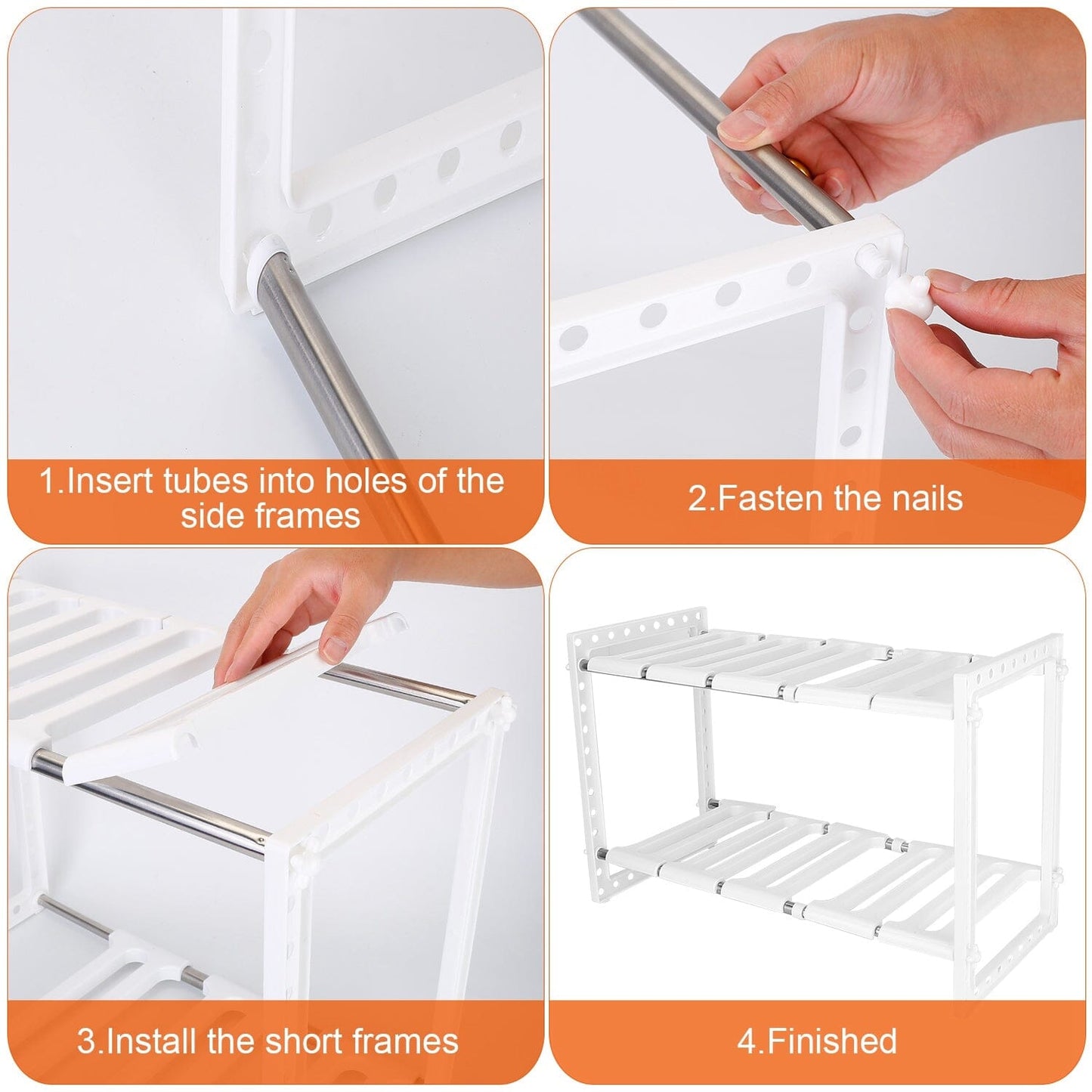 1.Insert tubes into holes of the side frames

2.Fasten the nails

3.Install the short frames

4.Finished