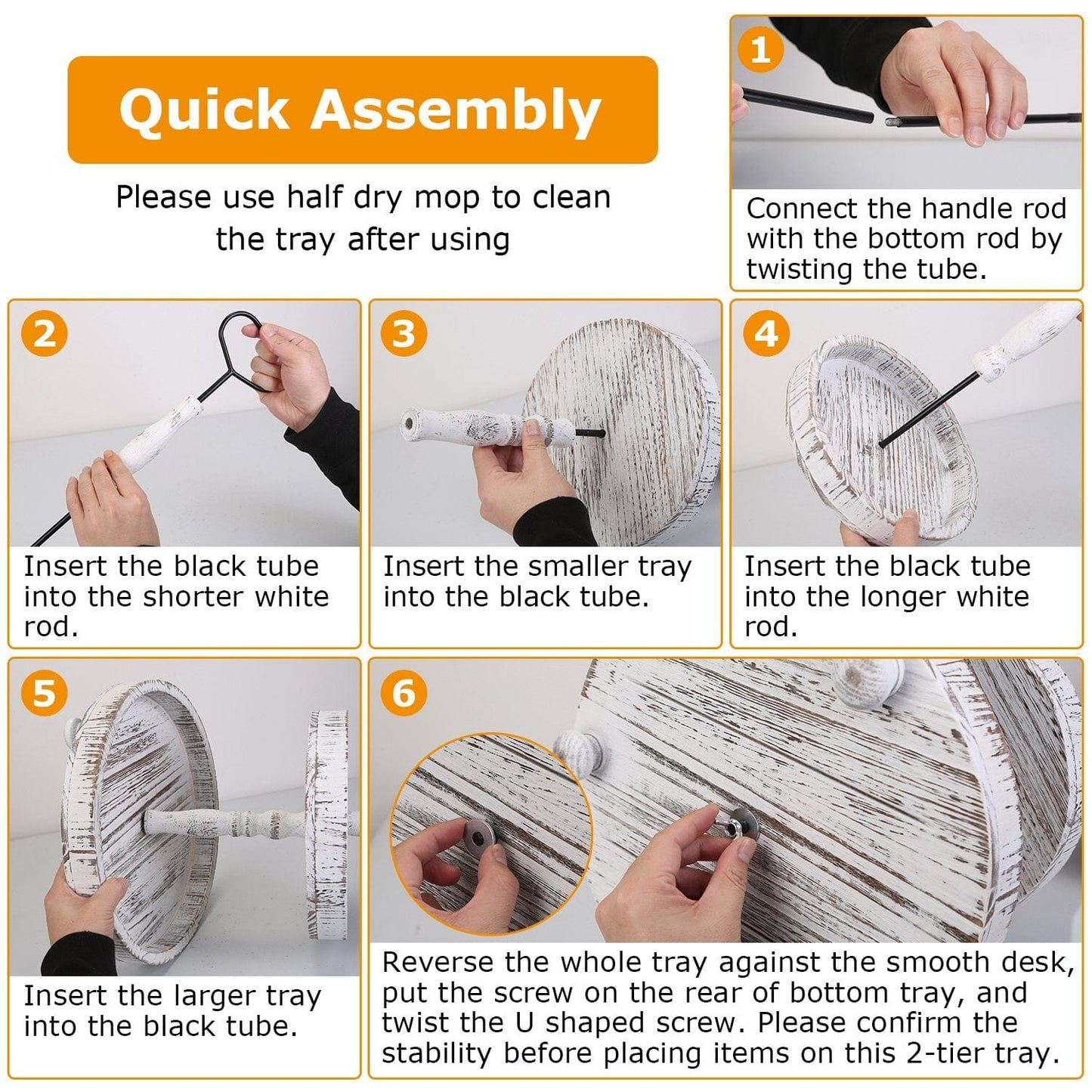 Quick Assembly

Please use half dry mop to clean the tray after using

1

Connect the handle rod with the bottom rod by twisting the tube.

2

Insert the black tube into the shorter white rod.

3

Insert the smaller tray into the black tube.

4

Insert the black tube into the longer white rod.

5

Insert the larger tray into the black tube.

6

Reverse the whole tray against the smooth desk, put the screw on the rear of bottom tray, and twist the U shaped screw. Please confirm the stability before placing items on this 2-tier tray.