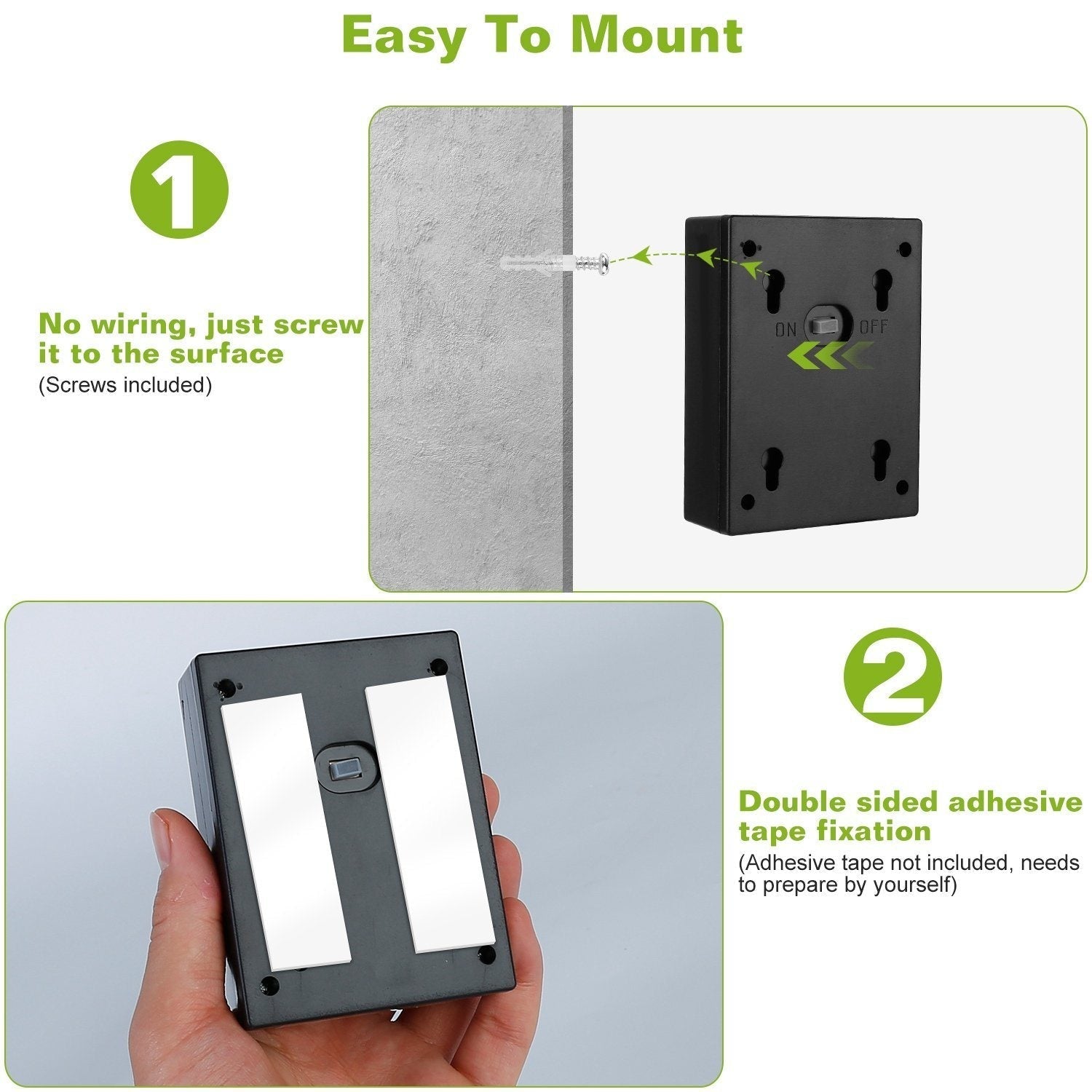 Easy To Mount

1

No wiring, just screw it to the surface
(Screws included)

ON OFF

2

Double sided adhesive tape fixation
(Adhesive tape not included, needs to prepare by yourself)