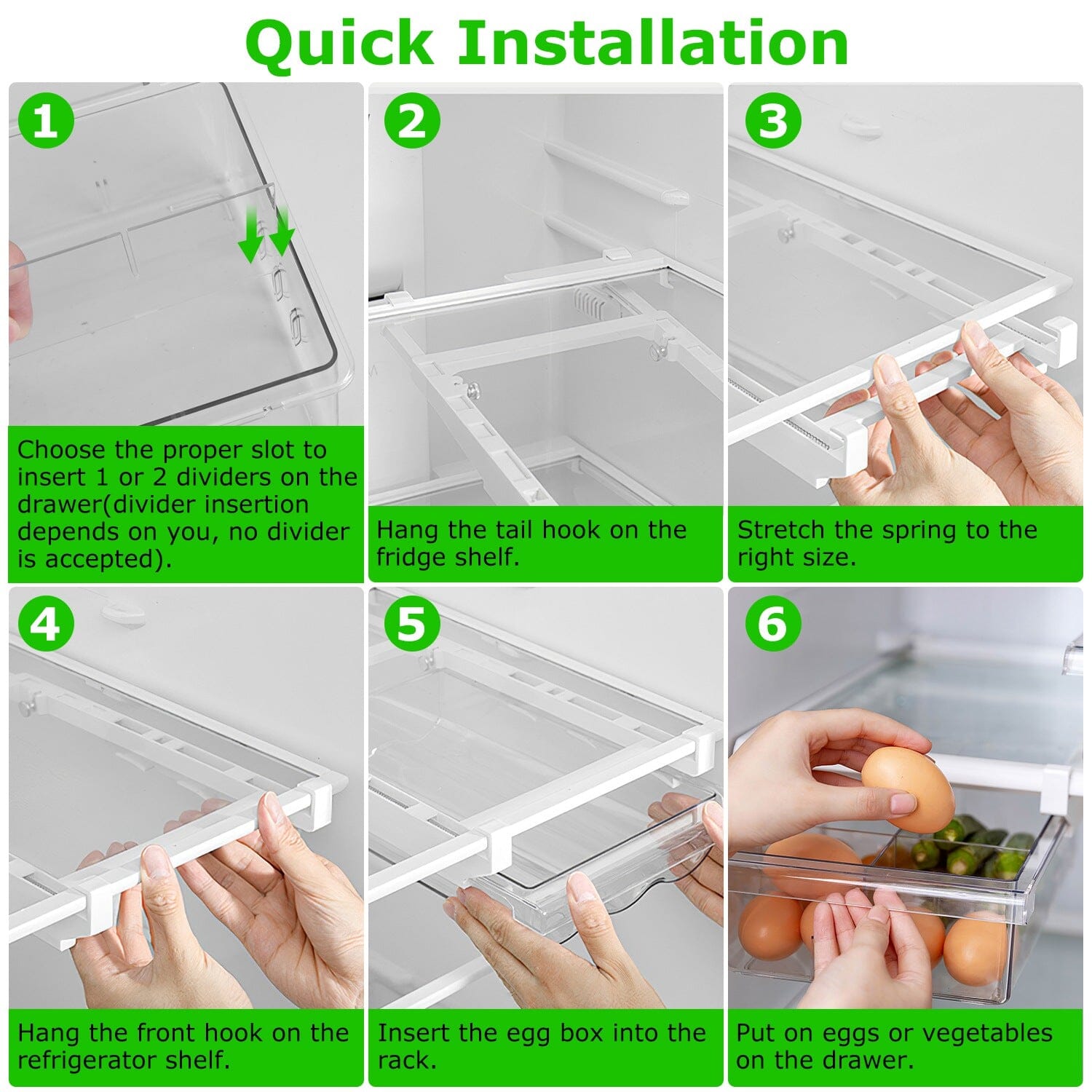 Quick Installation

1

Choose the proper slot to insert 1 or 2 dividers on the drawer(divider insertion depends on you, no divider is accepted).

2

Hang the tail hook on the fridge shelf.

3

Stretch the spring to the right size.

4

Hang the front hook on the refrigerator shelf.

5

Insert the egg box into the rack.

6

Put on eggs or vegetables on the drawer.