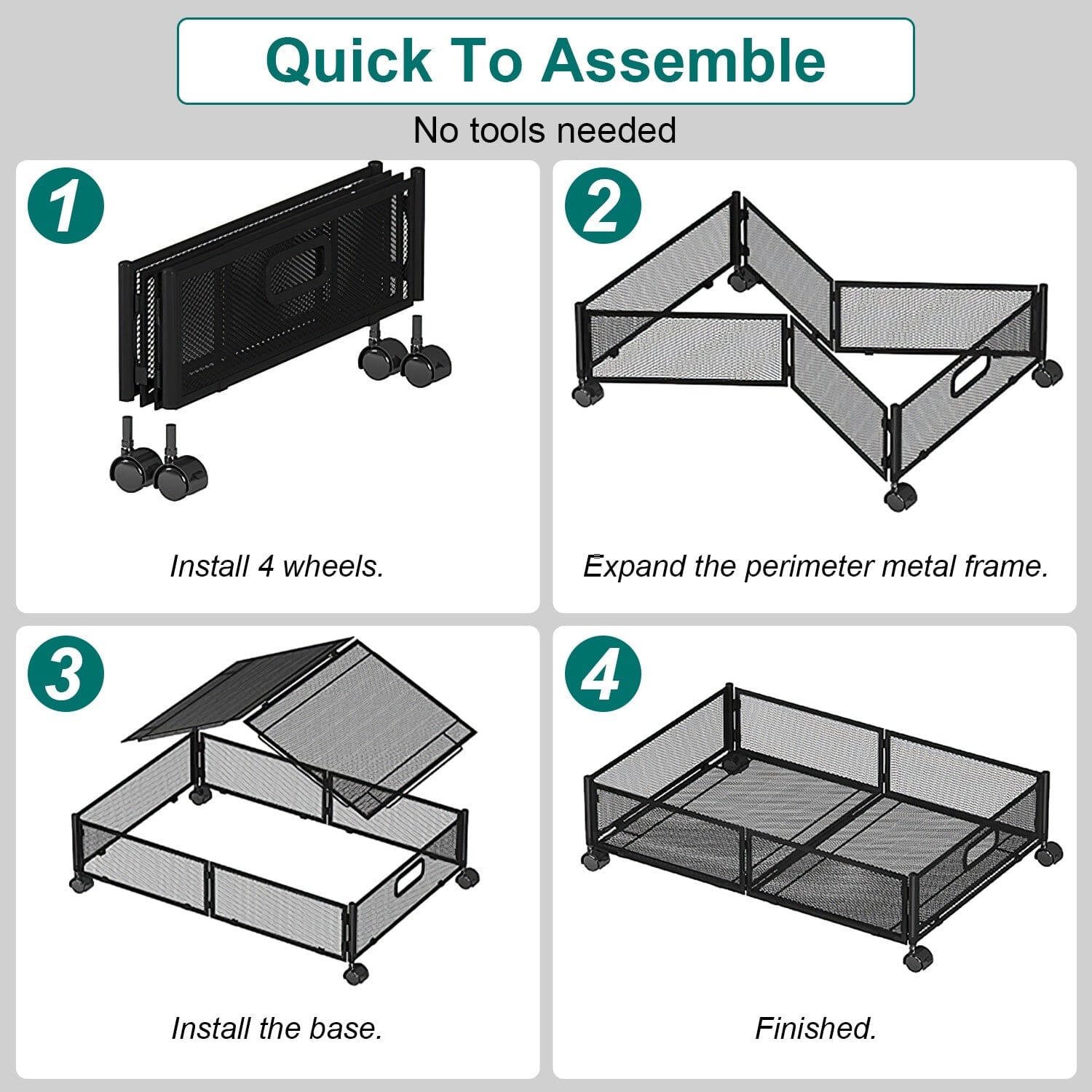 Quick To Assemble

No tools needed

1

Install 4 wheels.

2

Expand the perimeter metal frame.

3

Install the base.

4

Finished.