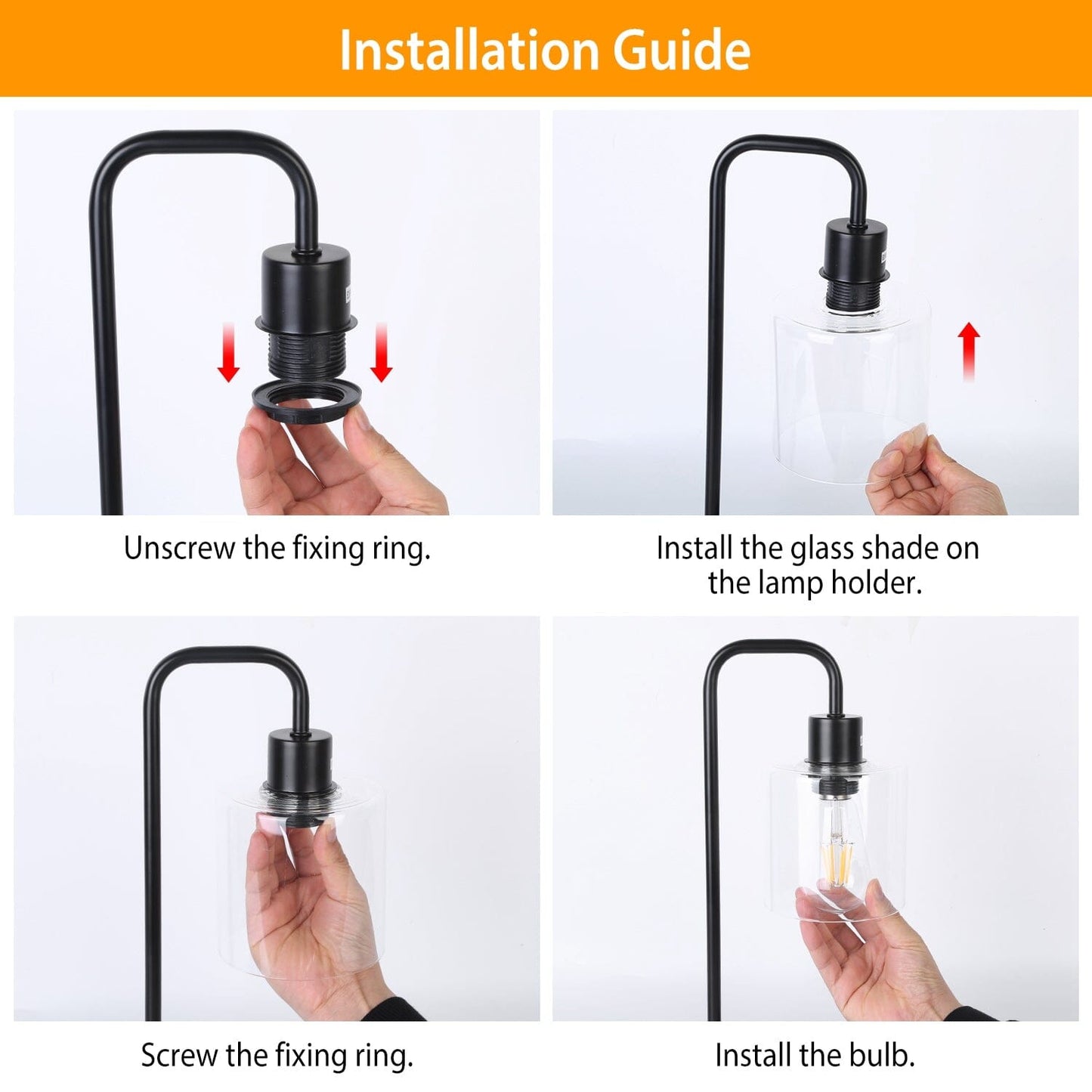 Installation Guide

Unscrew the fixing ring.

Install the glass shade on the lamp holder.

Screw the fixing ring.

Install the bulb.