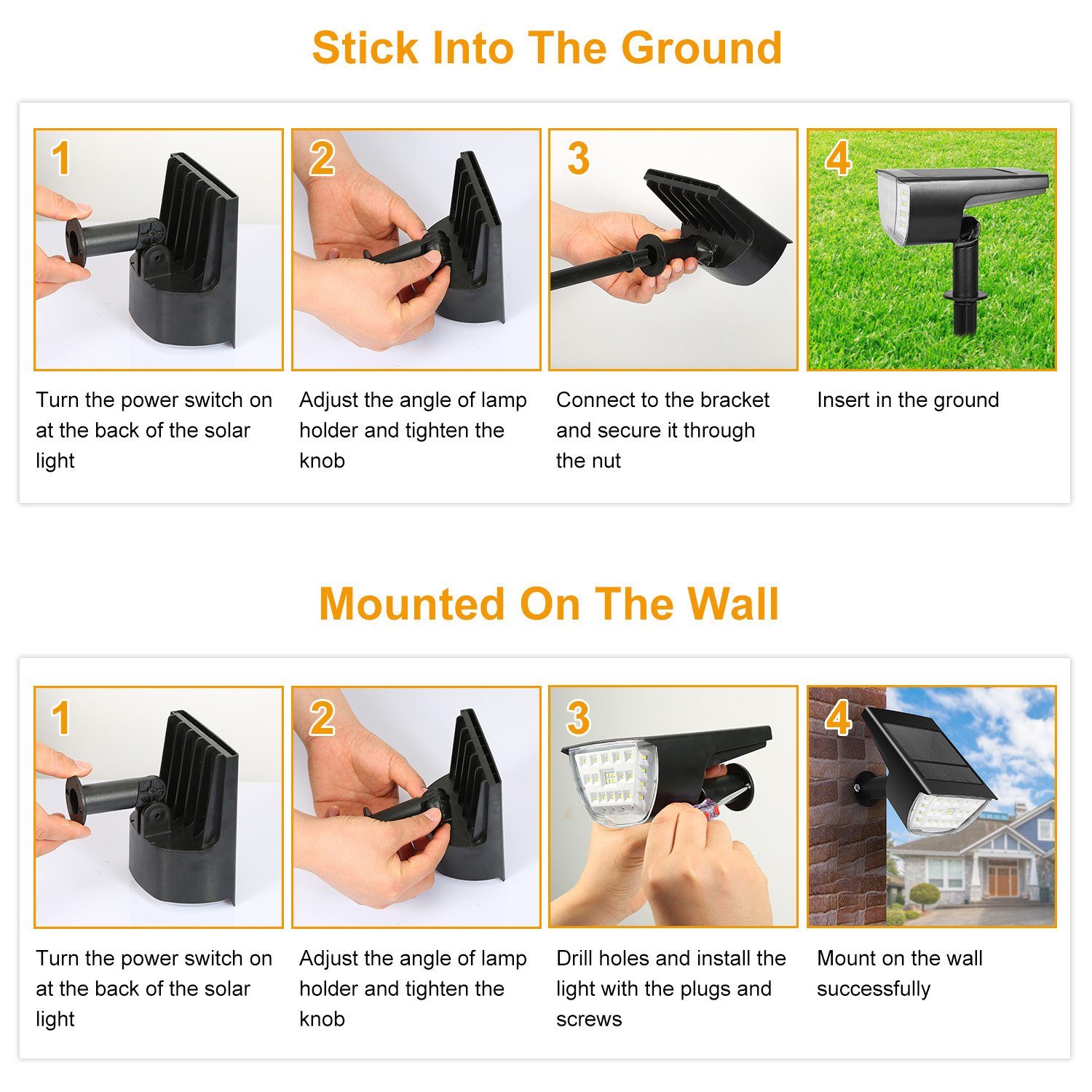 Stick Into The Ground

1

Turn the power switch on at the back of the solar light

2

Adjust the angle of lamp holder and tighten the knob

3

Connect to the bracket and secure it through the nut

4

Insert in the ground

Mounted On The Wall

1

Turn the power switch on at the back of the solar light

2

Adjust the angle of lamp holder and tighten the knob

3

Drill holes and install the light with the plugs and screws

4

Mount on the wall successfully