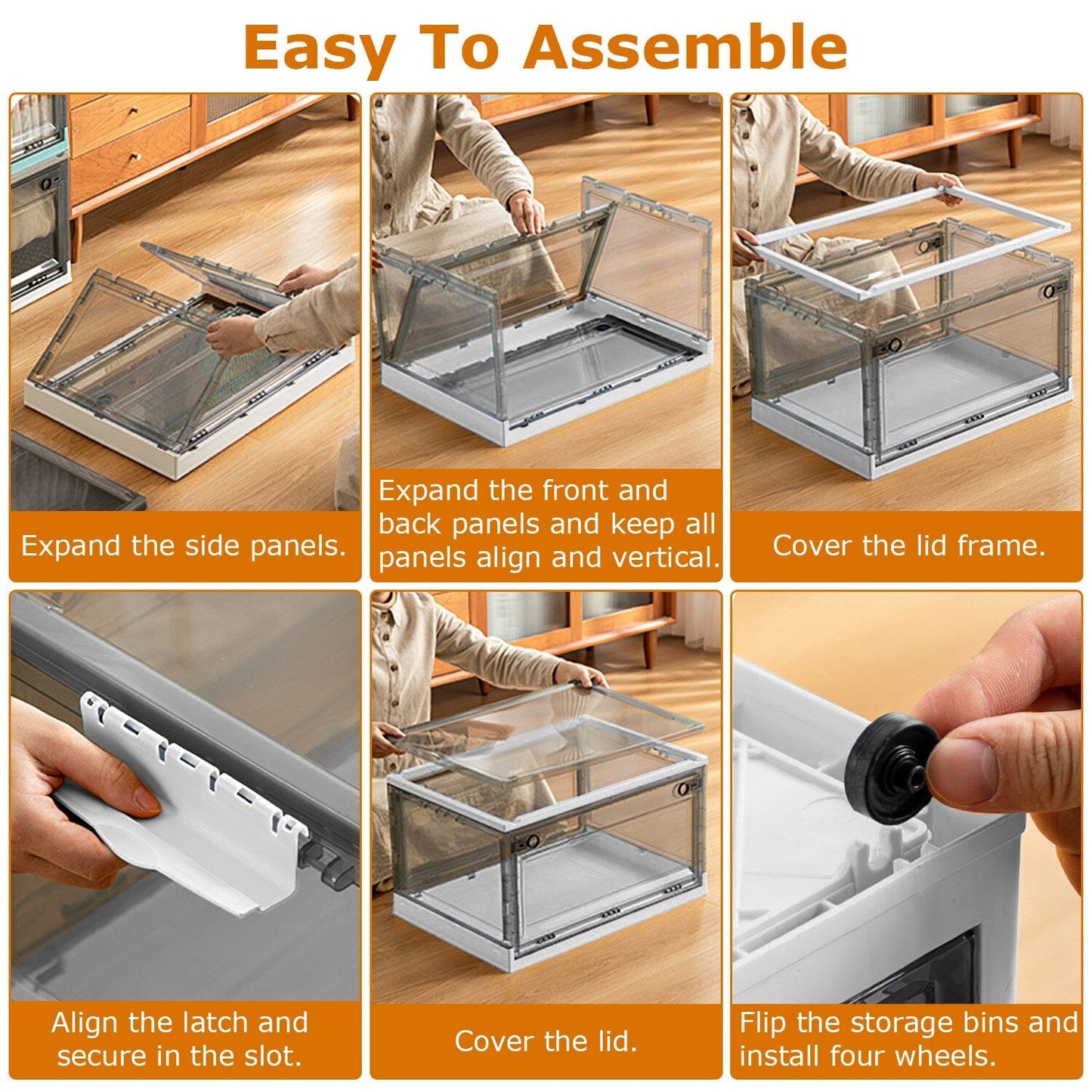 Easy To Assemble

Expand the side panels.

Expand the front and back panels and keep all panels align and vertical.

Cover the lid frame.

Align the latch and secure in the slot.

Cover the lid.

Flip the storage bins and install four wheels.