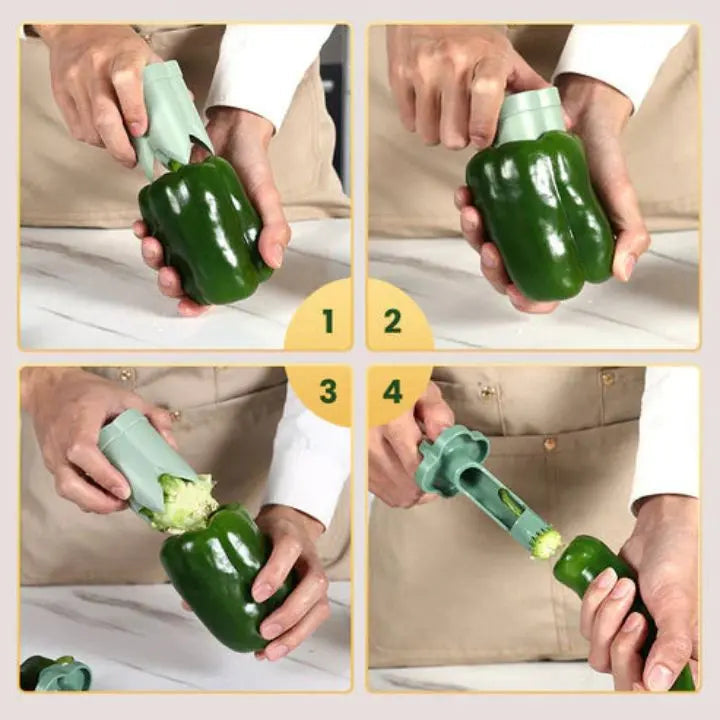 1

2

3

4