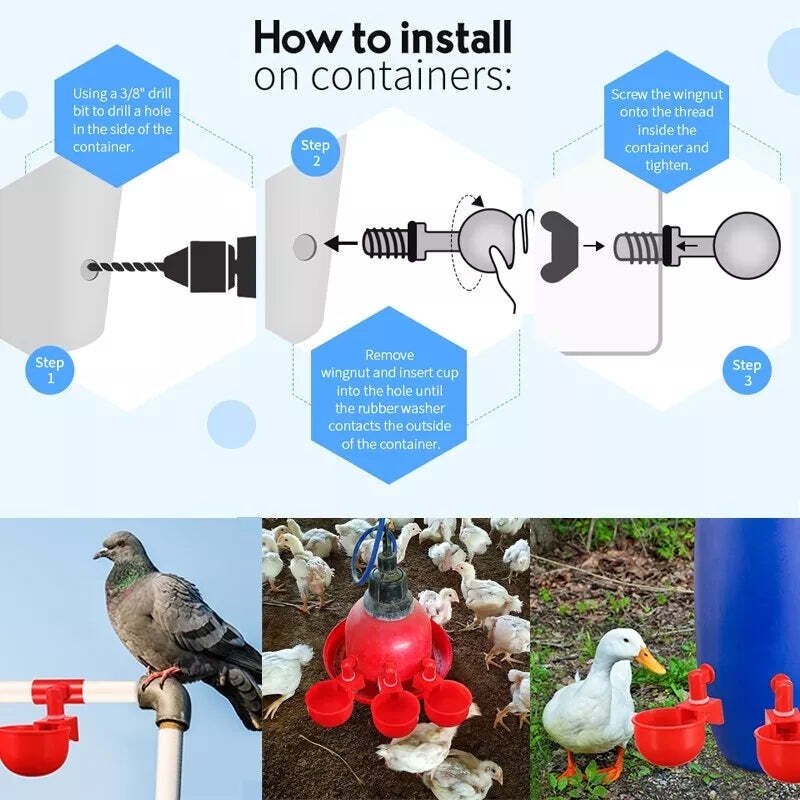 How to install
on containers:

Using a 3/8" drill bit to drill a hole in the side of the container.

Step 1

Step 2

Remove wingnut and insert cup into the hole until the rubber washer contacts the outside of the container.

Screw the wingnut onto the thread inside the container and tighten.

Step 3