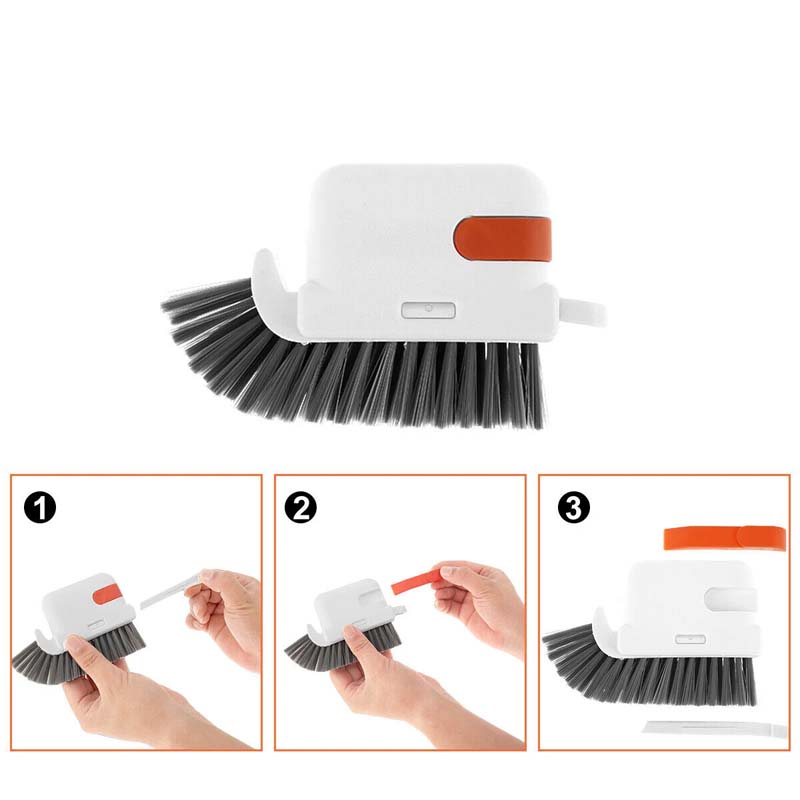 1

2

3