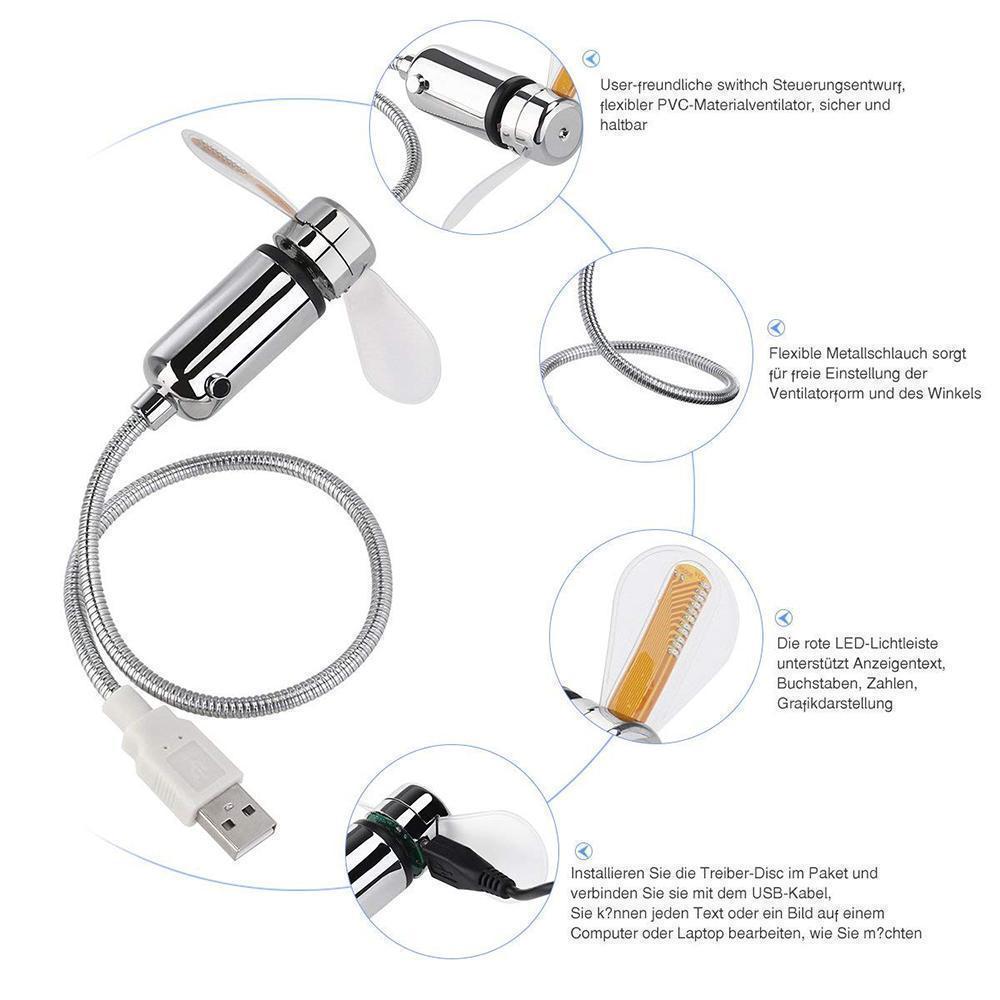 User-freundliche swithch Steuerungsentwurf, flexibler PVC-Materialventilator, sicher und haltbar

Flexible Metallschlauch sorgt für freie Einstellung der Ventilatorform und des Winkels

Die rote LED-Lichtleiste unterstützt Anzeigentext, Buchstaben, Zahlen, Grafikdarstellung

Installieren Sie die Treiber-Disc im Paket und verbinden Sie sie mit dem USB-Kabel, Sie k?nnen jeden Text oder ein Bild auf einem Computer oder Laptop bearbeiten, wie Sie m?chten