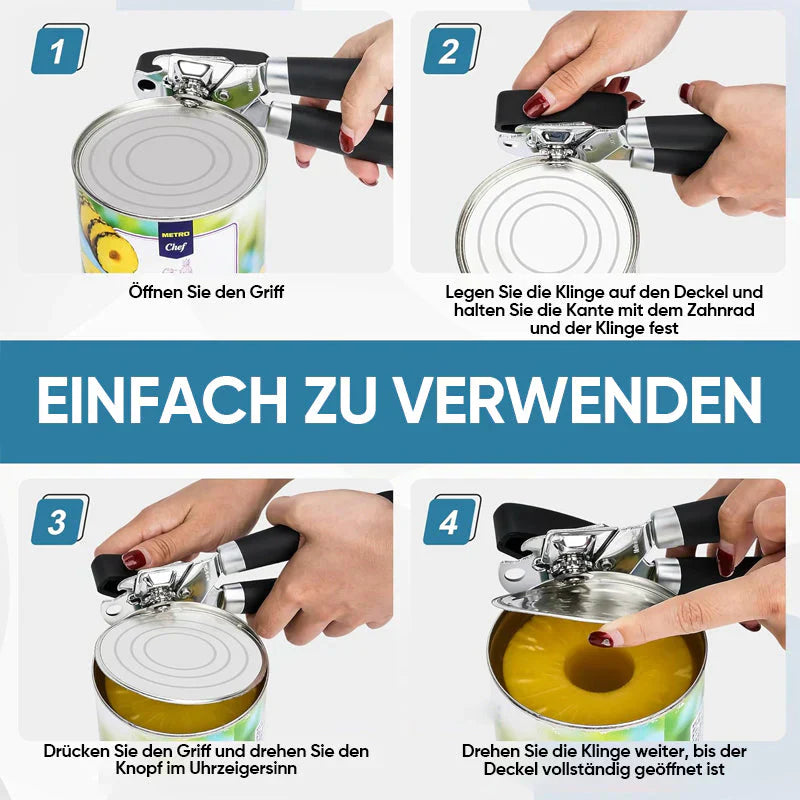 1

METRO

Chef

Öffnen Sie den Griff

2

Legen Sie die Klinge auf den Deckel und halten Sie die Kante mit dem Zahnrad und der Klinge fest

EINFACH ZU VERWENDEN

3

Drücken Sie den Griff und drehen Sie den Knopf im Uhrzeigersinn

4

Drehen Sie die Klinge weiter, bis der Deckel vollständig geöffnet ist