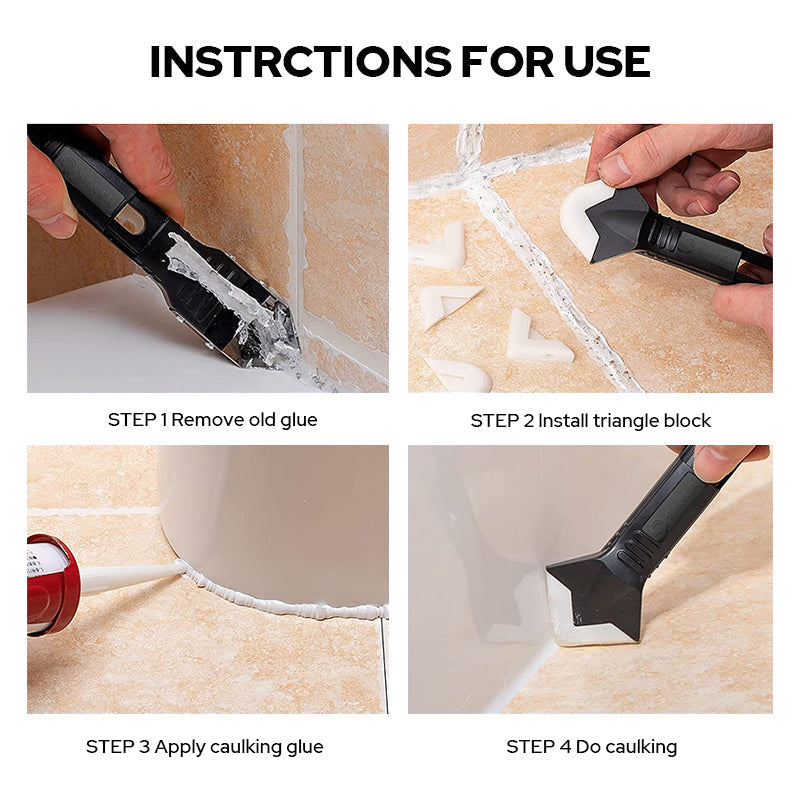 INSTRCTIONS FOR USE

STEP 1 Remove old glue

STEP 2 Install triangle block

STEP 3 Apply caulking glue

STEP 4 Do caulking