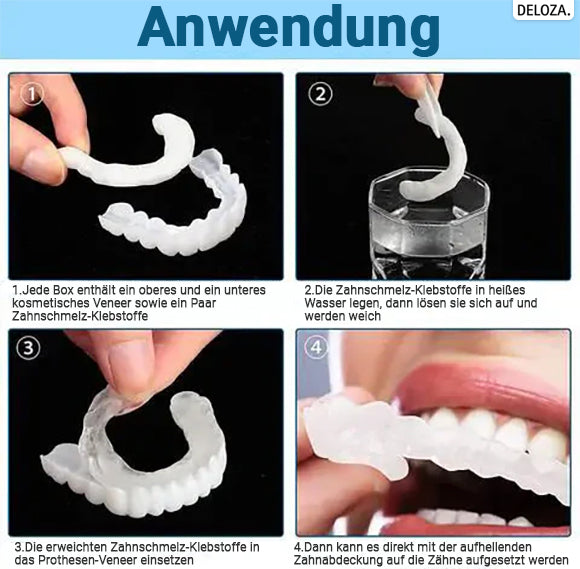 Anwendung

DELOZA.

1

1.Jede Box enthält ein oberes und ein unteres kosmetisches Veneer sowie ein Paar Zahnschmelz-Klebstoffe

2

2.Die Zahnschmelz-Klebstoffe in heißes Wasser legen, dann lösen sie sich auf und werden weich

3

3.Die erweichten Zahnschmelz-Klebstoffe in das Prothesen-Veneer einsetzen

4

4.Dann kann es direkt mit der aufhellenden Zahnabdeckung auf die Zähne aufgesetzt werden