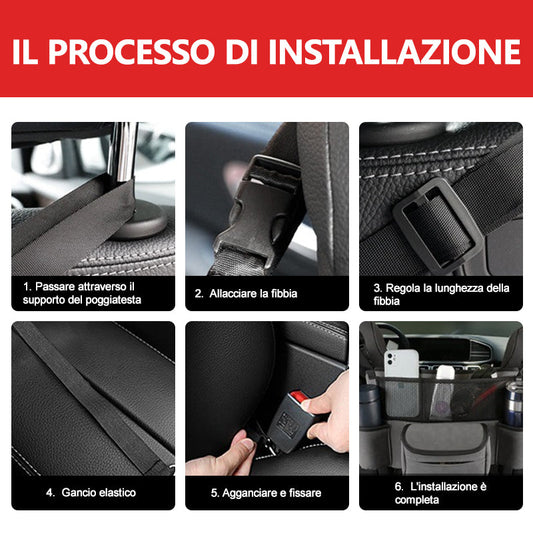 IL PROCESSO DI INSTALLAZIONE

1. Passare attraverso il supporto del poggiatesta

2. Allacciare la fibbia

3. Regola la lunghezza della fibbia

4. Gancio elastico

5. Agganciare e fissare

6. L'installazione è completa