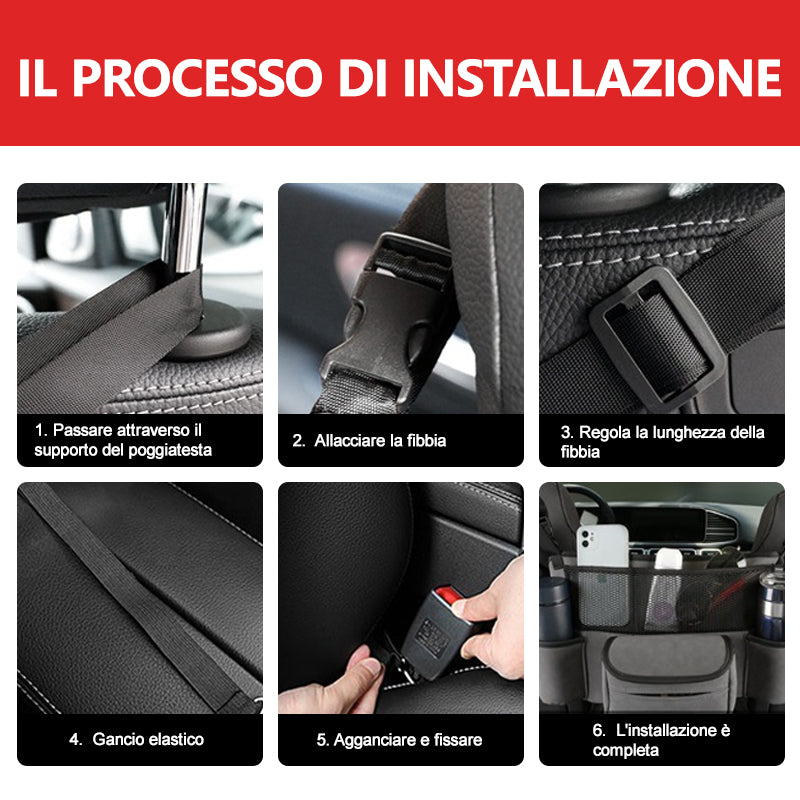 IL PROCESSO DI INSTALLAZIONE

1. Passare attraverso il supporto del poggiatesta

2. Allacciare la fibbia

3. Regola la lunghezza della fibbia

4. Gancio elastico

5. Agganciare e fissare

6. L'installazione è completa