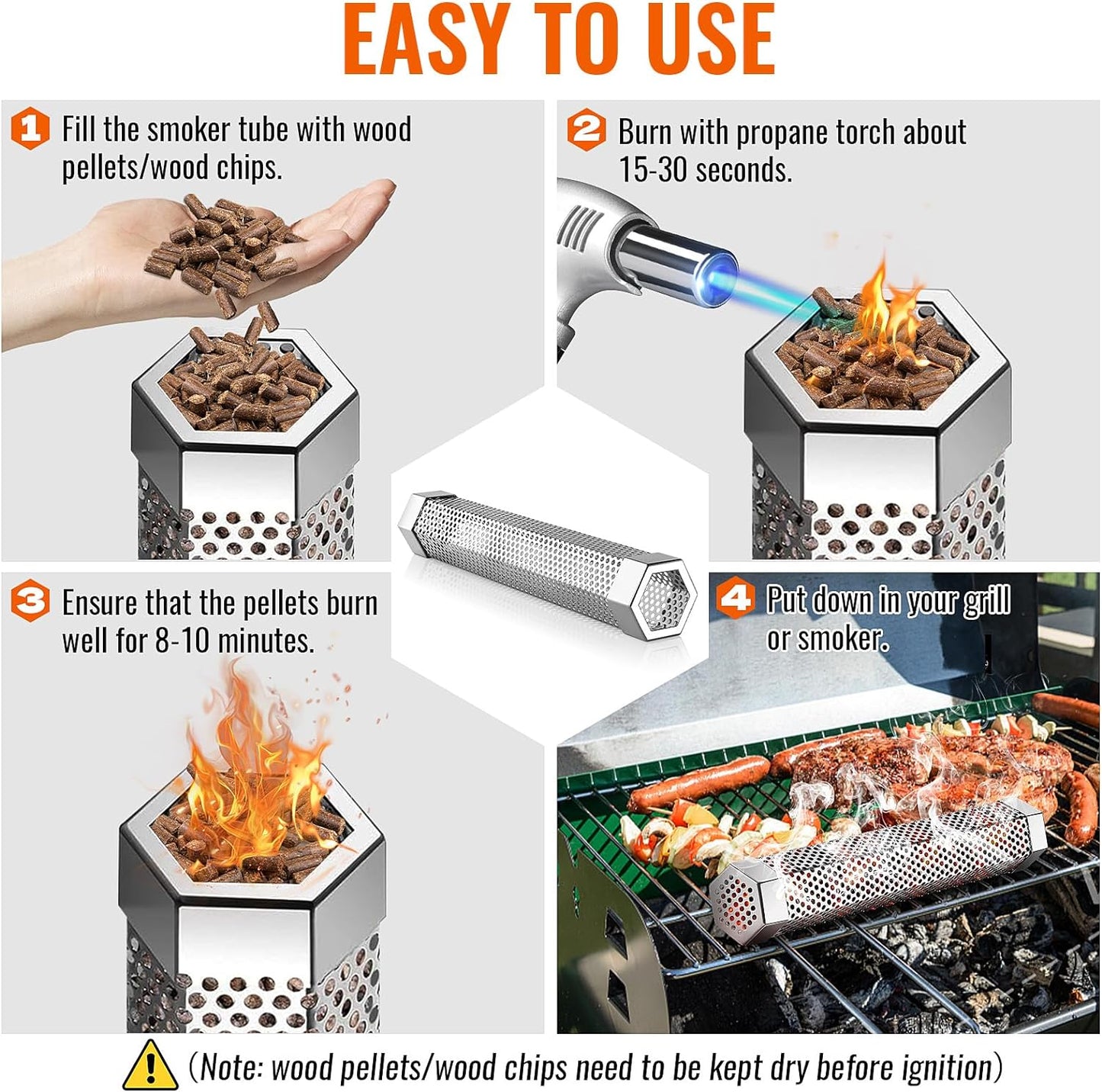 EASY TO USE

1 Fill the smoker tube with wood pellets/wood chips.

2 Burn with propane torch about 15-30 seconds.

3 Ensure that the pellets burn well for 8-10 minutes.

4 Put down in your grill or smoker.

(Note: wood pellets/wood chips need to be kept dry before ignition)