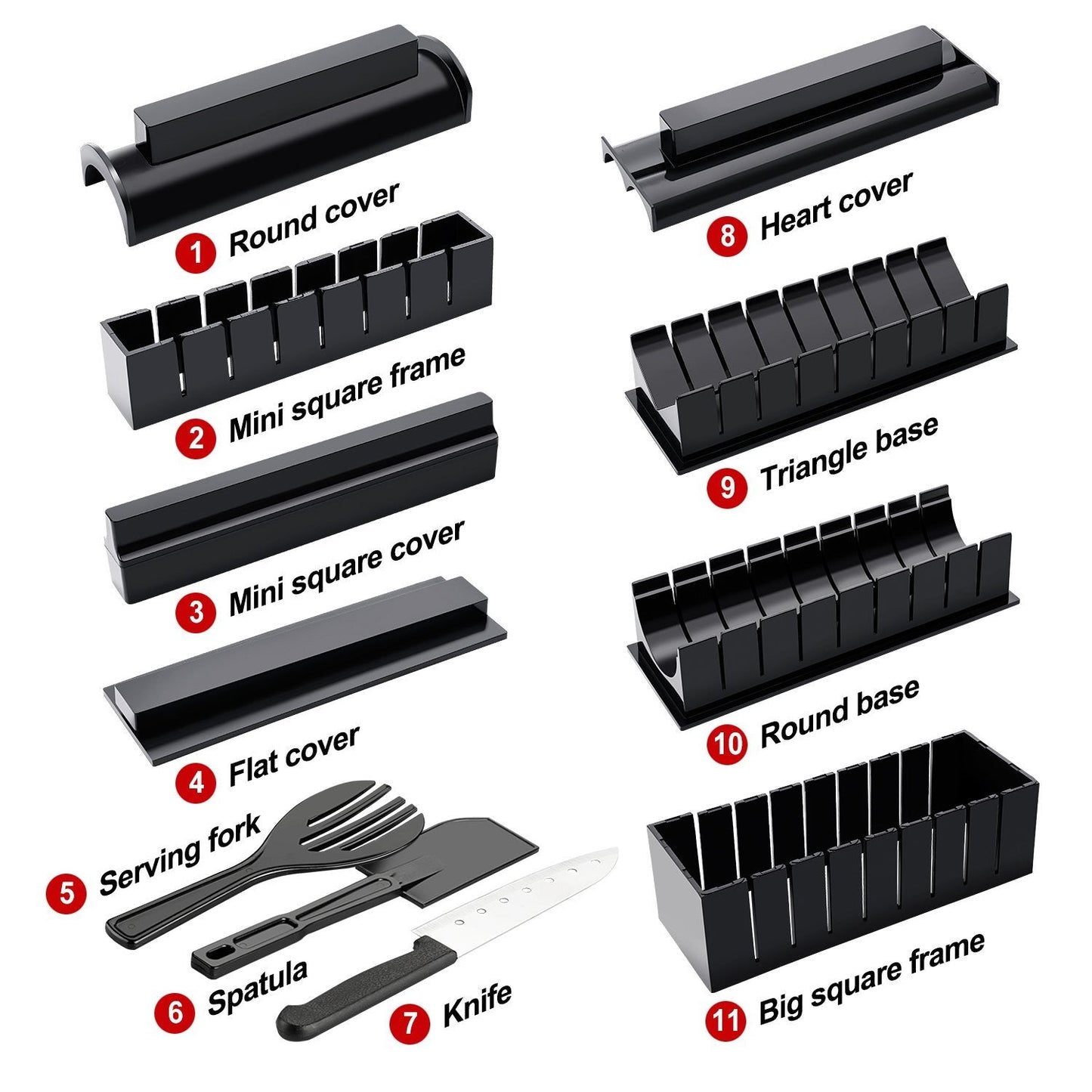 1 Round cover

2 Mini square frame

3 Mini square cover

4 Flat cover

5 Serving fork

6 Spatula

7 Knife

8 Heart cover

9 Triangle base

10 Round base

11 Big square frame