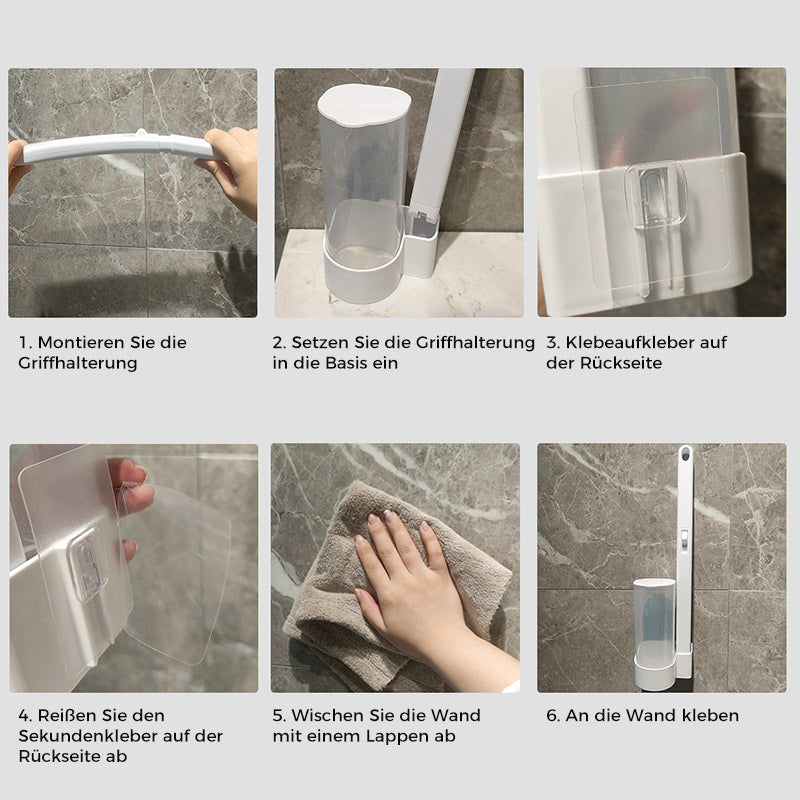 1. Montieren Sie die Griffhalterung

2. Setzen Sie die Griffhalterung in die Basis ein

3. Klebeaufkleber auf der Rückseite

4. Reißen Sie den Sekundenkleber auf der Rückseite ab

5. Wischen Sie die Wand mit einem Lappen ab

6. An die Wand kleben