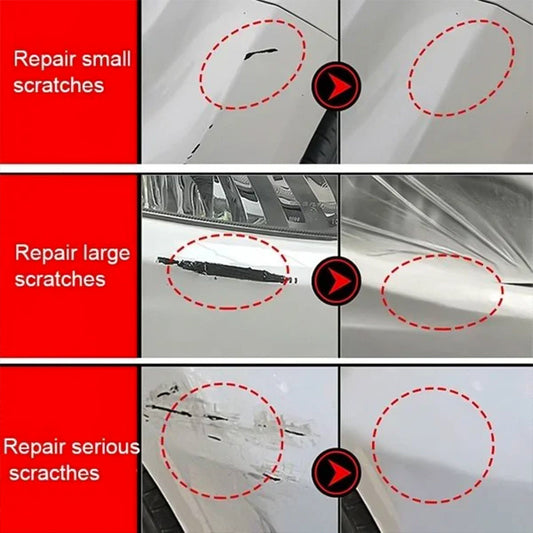 Repair small scratches

Repair large scratches

Repair serious scracthes