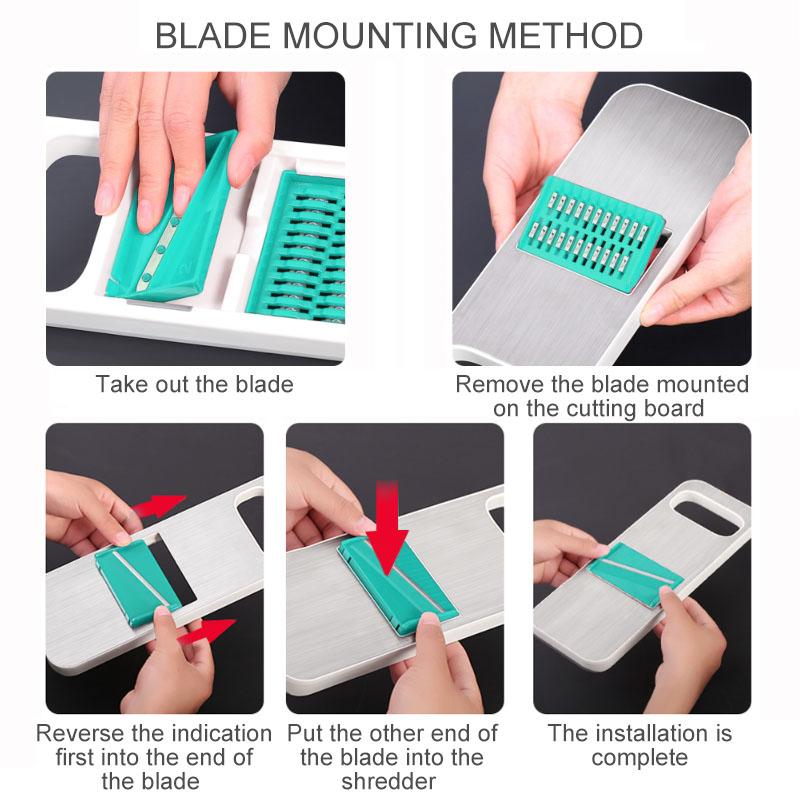 BLADE MOUNTING METHOD

Take out the blade

Remove the blade mounted on the cutting board

Reverse the indication first into the end of the blade

Put the other end of the blade into the shredder

The installation is complete