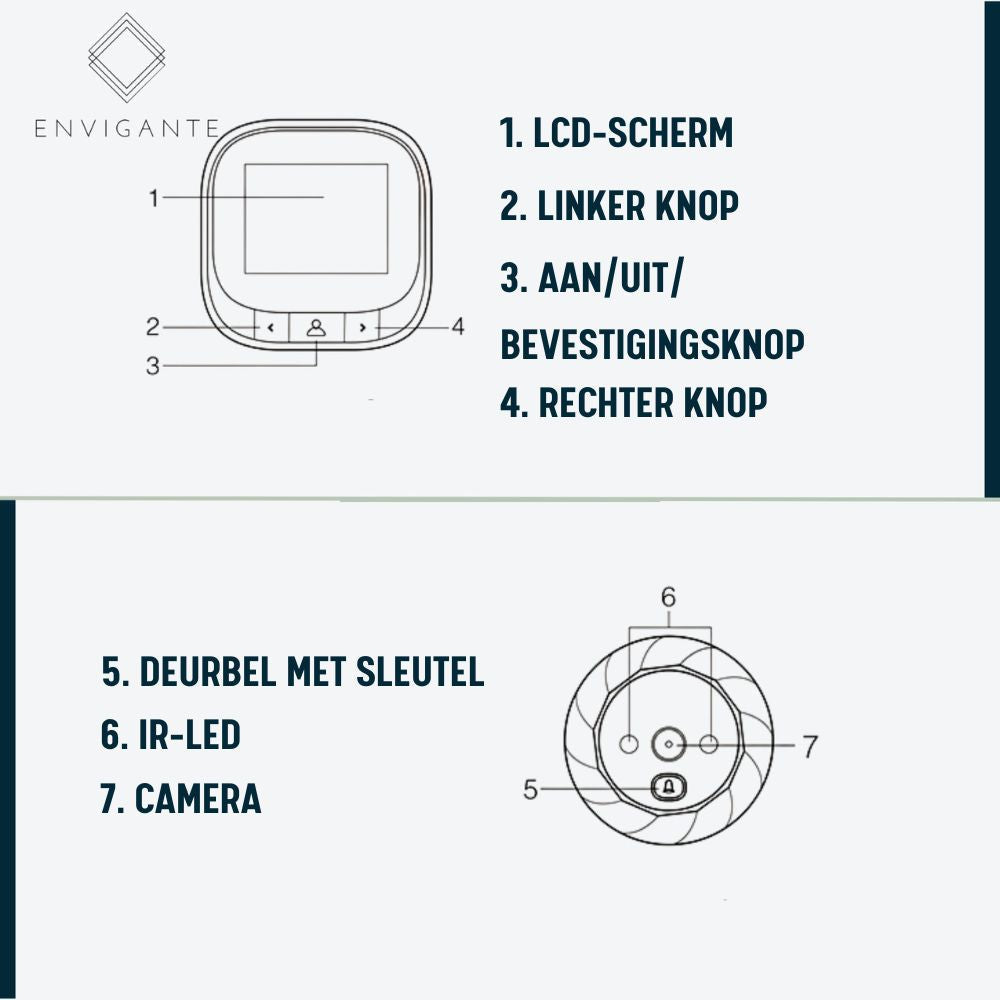 ENVIGANTE

1
2
3
4

1. LCD-SCHERM
2. LINKER KNOP
3. AAN/UIT/ BEVESTIGINGSKNOP
4. RECHTER KNOP

5. DEURBEL MET SLEUTEL
6. IR-LED
7. CAMERA

6
7
5