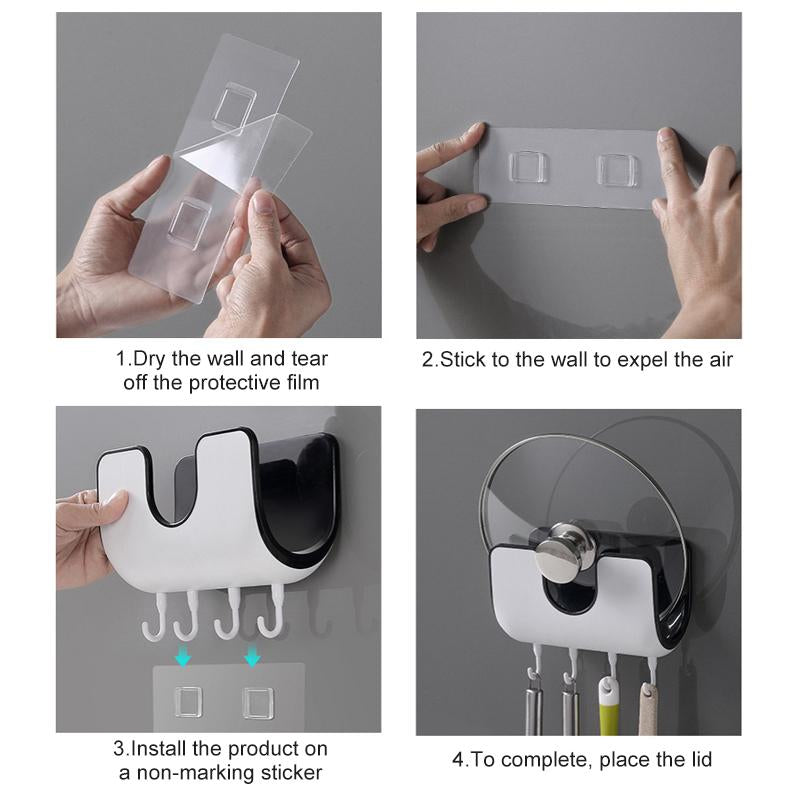 1.Dry the wall and tear off the protective film

2.Stick to the wall to expel the air

3.Install the product on a non-marking sticker

4.To complete, place the lid