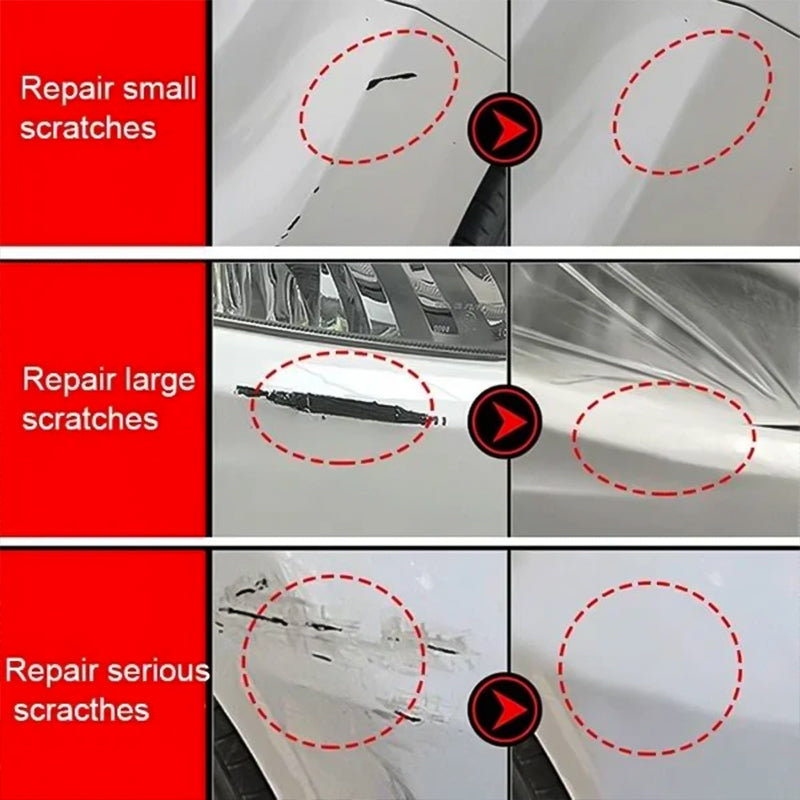 Repair small scratches

Repair large scratches

Repair serious scracthes